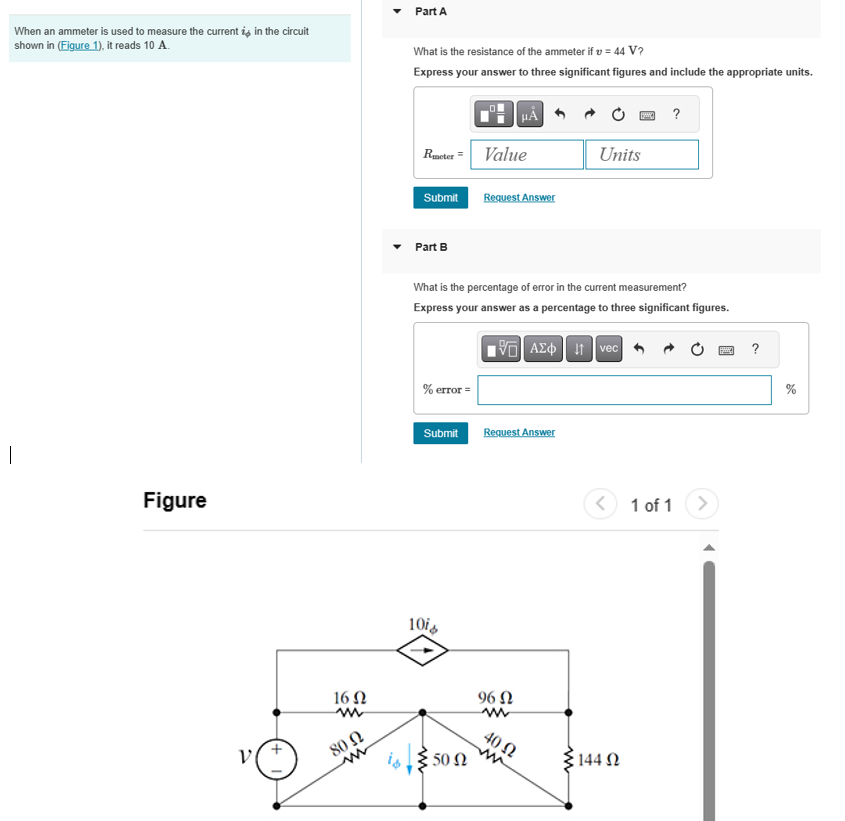 When an ammeter is used to measure the current $i_\phi$ in the circuit shown in (Figure 1), it reads 10 A.

Part A

What is the resistance of the ammeter if $v$ = 44 V?

Express your answer to three significant figures and include the appropriate units.

μÅ ?

$R_{meter}$ = Value Units

Submit Request Answer

Part B

What is the percentage of error in the current measurement?

Express your answer as a percentage to three significant figures.

ΑΣφ ↓↑ vec ?

% error = %

Submit Request Answer

Figure

1 of 1

$10i_\phi$

16 Ω

96 Ω

80 Ω

40 Ω

$V$

+

−

$i_\phi$

50 Ω

144 Ω