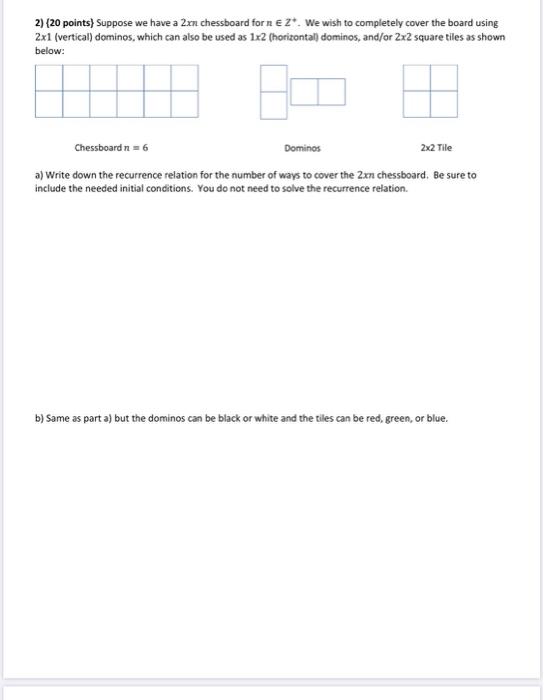 2) {20 points} Suppose we have a $2xn$ chessboard for $n \in Z^+$. We wish to completely cover the board using $2x1$ (vertical) dominos, which can also be used as $1x2$ (horizontal) dominos, and/or $2x2$ square tiles as shown below:

Chessboard $n = 6$

Dominos

2x2 Tile

a) Write down the recurrence relation for the number of ways to cover the $2xn$ chessboard. Be sure to include the needed initial conditions. You do not need to solve the recurrence relation.

b) Same as part a) but the dominos can be black or white and the tiles can be red, green, or blue.