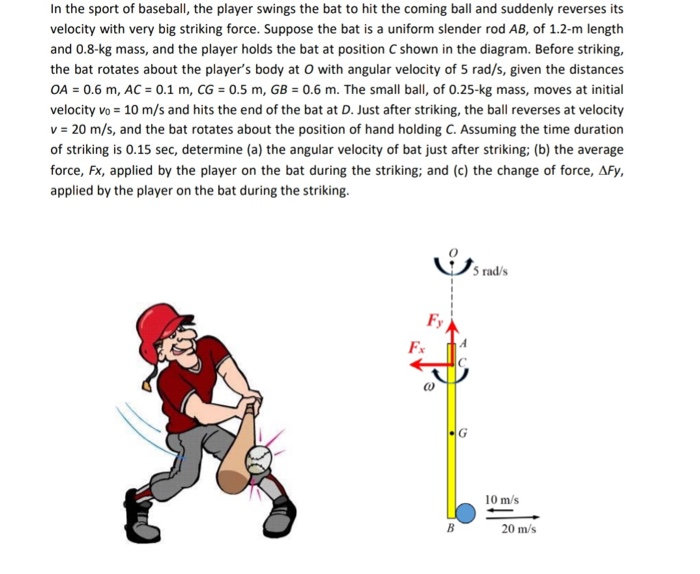 In the sport of baseball, the player swings the bat to hit the coming ball and suddenly reverses its velocity with very big striking force. Suppose the bat is a uniform slender rod $AB$, of 1.2-m length and 0.8-kg mass, and the player holds the bat at position $C$ shown in the diagram. Before striking, the bat rotates about the player's body at $O$ with angular velocity of 5 rad/s, given the distances $OA$ = 0.6 m, $AC$ = 0.1 m, $CG$ = 0.5 m, $GB$ = 0.6 m. The small ball, of 0.25-kg mass, moves at initial velocity $v_0$ = 10 m/s and hits the end of the bat at $D$. Just after striking, the ball reverses at velocity $v$ = 20 m/s, and the bat rotates about the position of hand holding $C$. Assuming the time duration of striking is 0.15 sec, determine (a) the angular velocity of bat just after striking; (b) the average force, $Fx$, applied by the player on the bat during the striking; and (c) the change of force, $\Delta Fy$, applied by the player on the bat during the striking.

$O$
5 rad/s
$F_y$
$F_x$
$A$
$C$
$\omega$
$G$
10 m/s
$B$
20 m/s