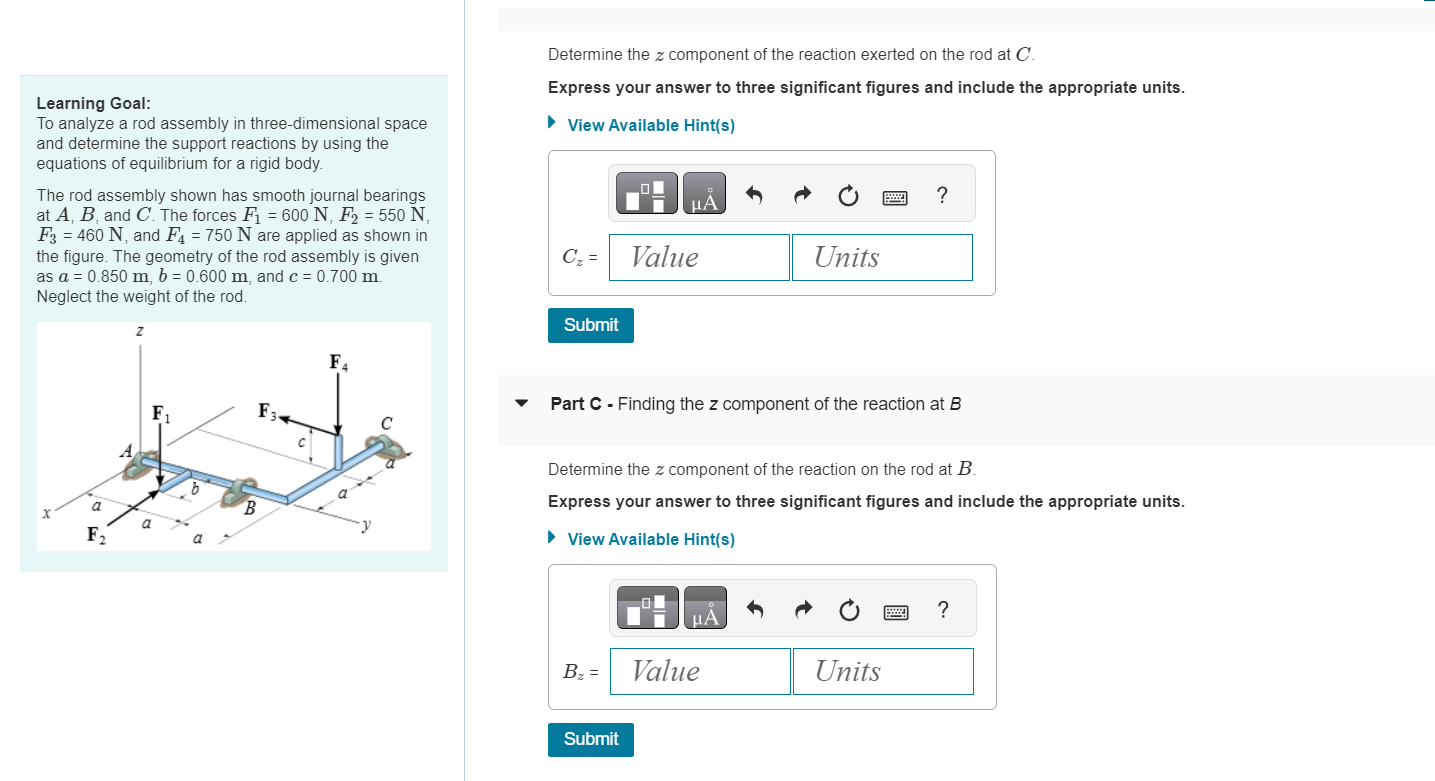 Learning Goal:
To analyze a rod assembly in three-dimensional space and determine the support reactions by using the equations of equilibrium for a rigid body.

The rod assembly shown has smooth journal bearings at $A$, $B$, and $C$. The forces $F_1$ = 600 N, $F_2$ = 550 N, $F_3$ = 460 N, and $F_4$ = 750 N are applied as shown in the figure. The geometry of the rod assembly is given as $a$ = 0.850 m, $b$ = 0.600 m, and $c$ = 0.700 m. Neglect the weight of the rod.

z
$F_4$
$F_1$
$F_3$
c
C
A
a
b
a
B
a
x
a
y
$F_2$
a

Determine the $z$ component of the reaction exerted on the rod at $C$.

Express your answer to three significant figures and include the appropriate units.

View Available Hint(s)

μÅ ?

$C_z$ = Value Units

Submit

Part C - Finding the z component of the reaction at B

Determine the $z$ component of the reaction on the rod at $B$.

Express your answer to three significant figures and include the appropriate units.

View Available Hint(s)

μÅ ?

$B_z$ = Value Units

Submit