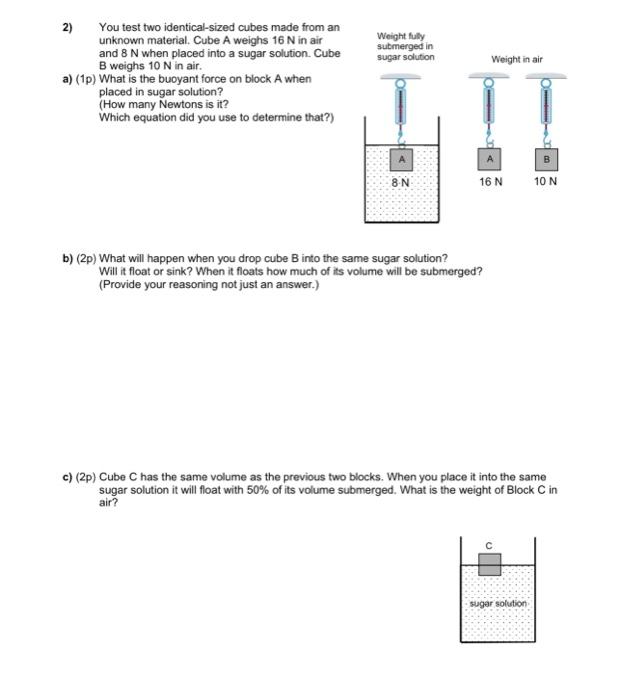 2) You test two identical-sized cubes made from an unknown material. Cube A weighs 16 N in air and 8 N when placed into a sugar solution. Cube B weighs 10 N in air.

a) (1p) What is the buoyant force on block A when placed in sugar solution?
(How many Newtons is it?
Which equation did you use to determine that?)

Weight fully submerged in sugar solution

Weight in air

A
8 N

A
16 N

B
10 N

b) (2p) What will happen when you drop cube B into the same sugar solution?
Will it float or sink? When it floats how much of its volume will be submerged?
(Provide your reasoning not just an answer.)

c) (2p) Cube C has the same volume as the previous two blocks. When you place it into the same sugar solution it will float with 50% of its volume submerged. What is the weight of Block C in air?

C

sugar solution