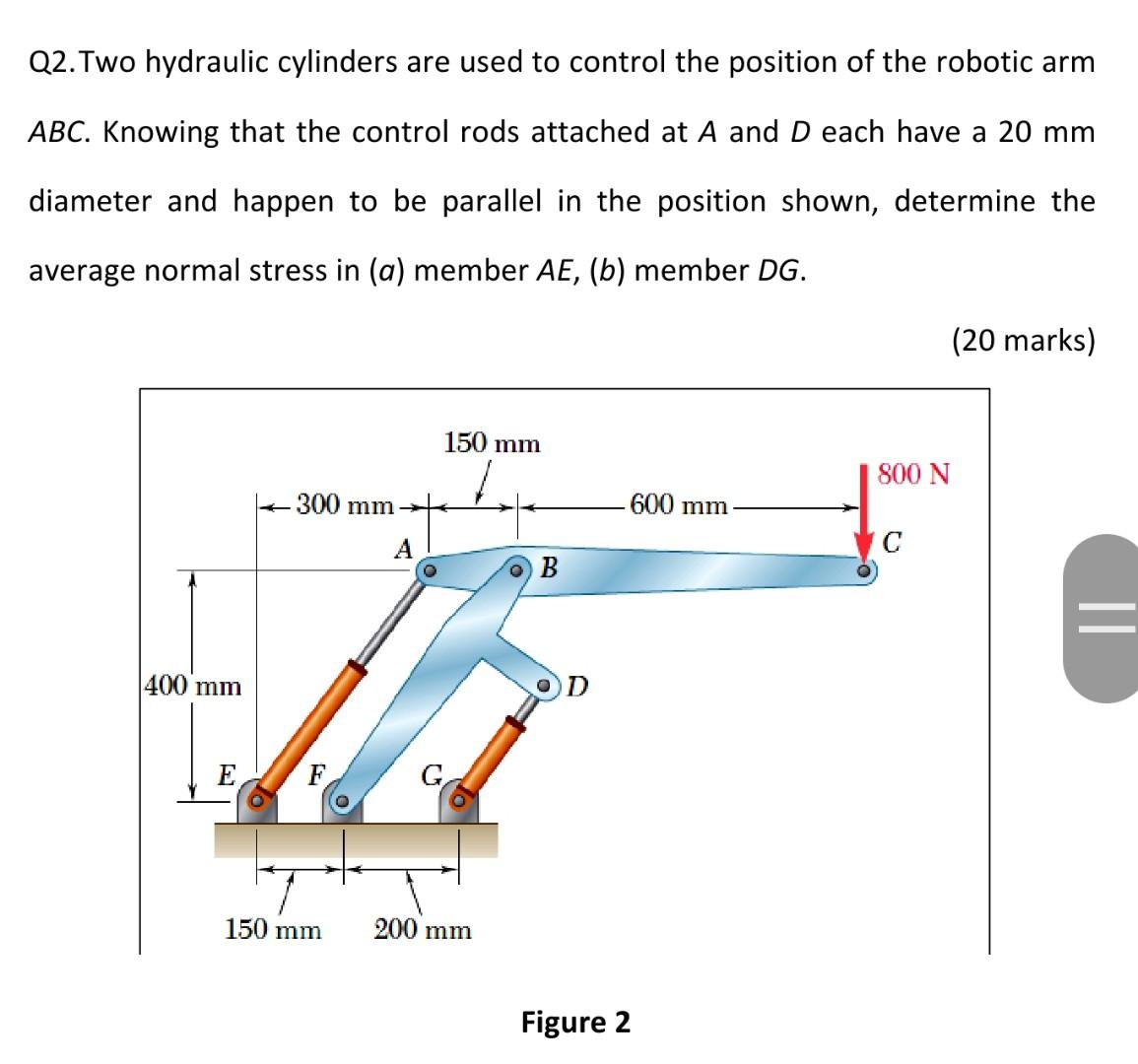 Q2. Two hydraulic cylinders are used to control the position of the robotic arm ABC. Knowing that the control rods attached at A and D each have a 20 mm diameter and happen to be parallel in the position shown, determine the average normal stress in (a) member AE, (b) member DG.

(20 marks)

150 mm
300 mm
600 mm
800 N
A
B
C
400 mm
D
E
F
G
150 mm
200 mm

Figure 2