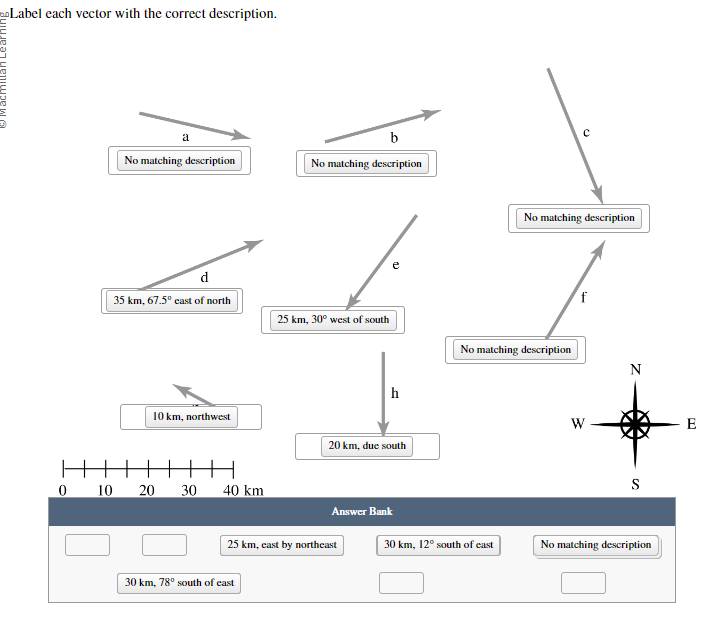 © Macmillan Learning
Label each vector with the correct description.

a
No matching description

b
No matching description

c
No matching description

d
35 km, 67.5° east of north

e
25 km, 30° west of south

f
No matching description

10 km, northwest

h
20 km, due south

N
W
E
S

0 10 20 30 40 km

Answer Bank
25 km, east by northeast
30 km, 12° south of east
No matching description
30 km, 78° south of east