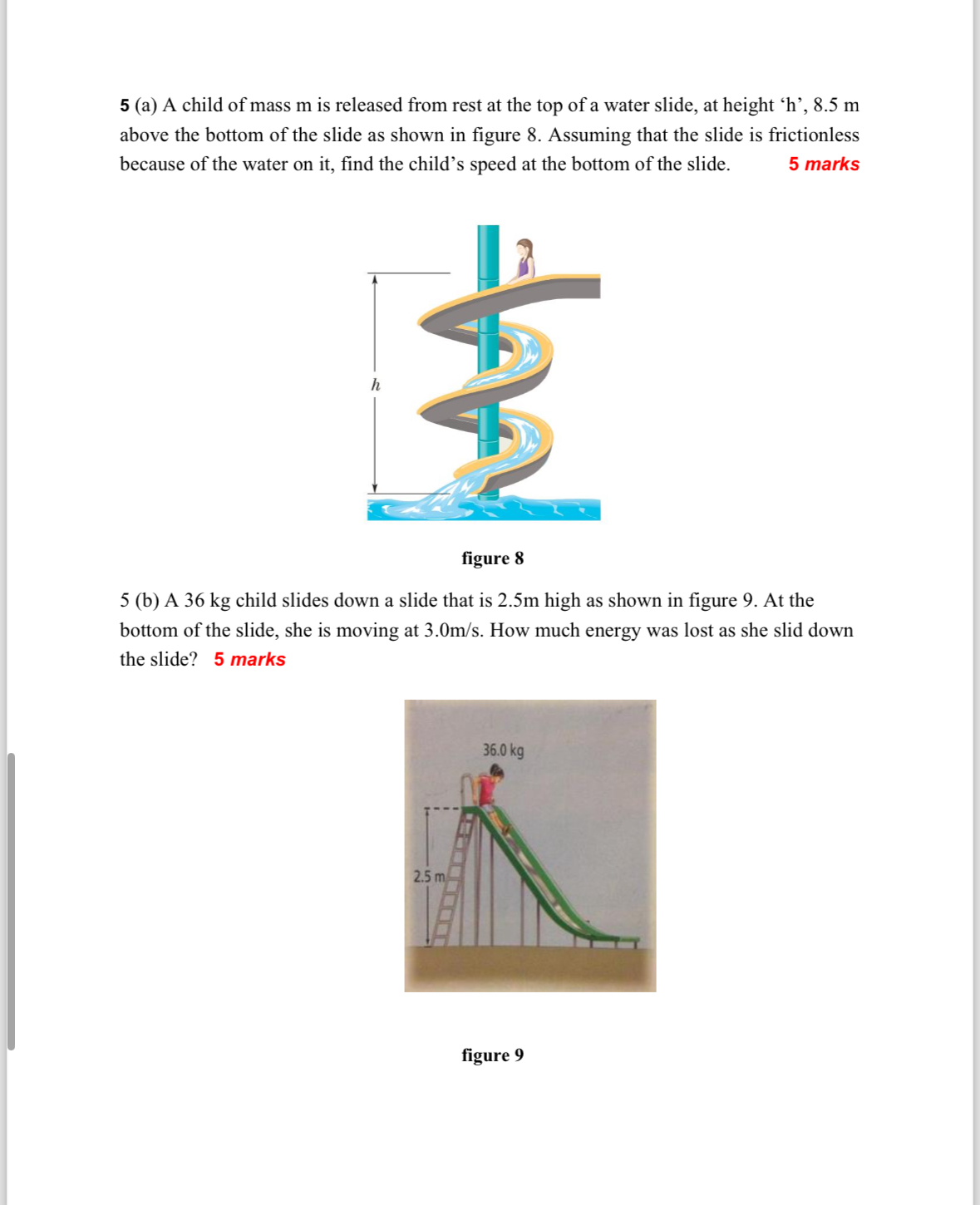 5 (a) A child of mass m is released from rest at the top of a water slide, at height ‘h’, 8.5 m above the bottom of the slide as shown in figure 8. Assuming that the slide is frictionless because of the water on it, find the child’s speed at the bottom of the slide. 5 marks

h

figure 8

5 (b) A 36 kg child slides down a slide that is 2.5m high as shown in figure 9. At the bottom of the slide, she is moving at 3.0m/s. How much energy was lost as she slid down the slide? 5 marks

36.0 kg

2.5 m

figure 9