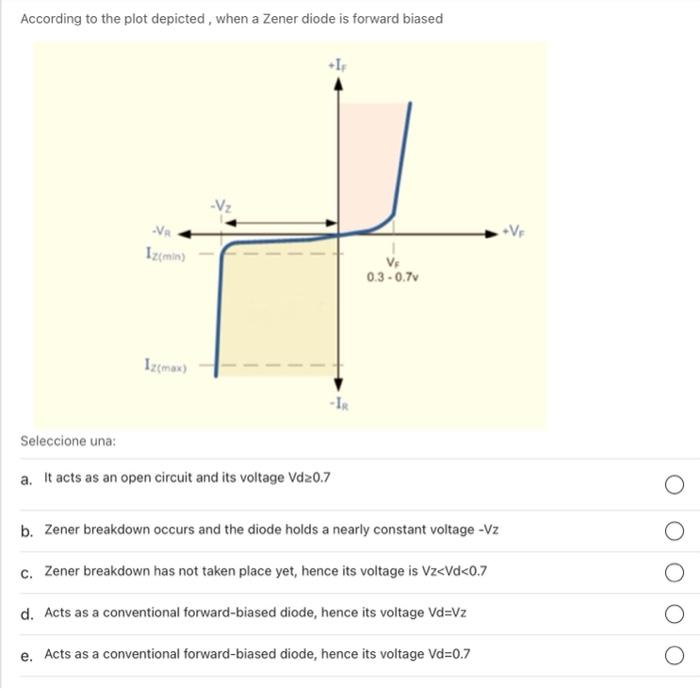 According to the plot depicted , when a Zener diode is forward biased

$+I_F$

$-V_Z$

$-V_R$

$+V_F$

$I_{Z(min)}$

$V_F$
0.3 - 0.7v

$I_{Z(max)}$

$-I_R$

Seleccione una:

a. It acts as an open circuit and its voltage Vd≥0.7

b. Zener breakdown occurs and the diode holds a nearly constant voltage -Vz

c. Zener breakdown has not taken place yet, hence its voltage is Vz<Vd<0.7

d. Acts as a conventional forward-biased diode, hence its voltage Vd=Vz

e. Acts as a conventional forward-biased diode, hence its voltage Vd=0.7