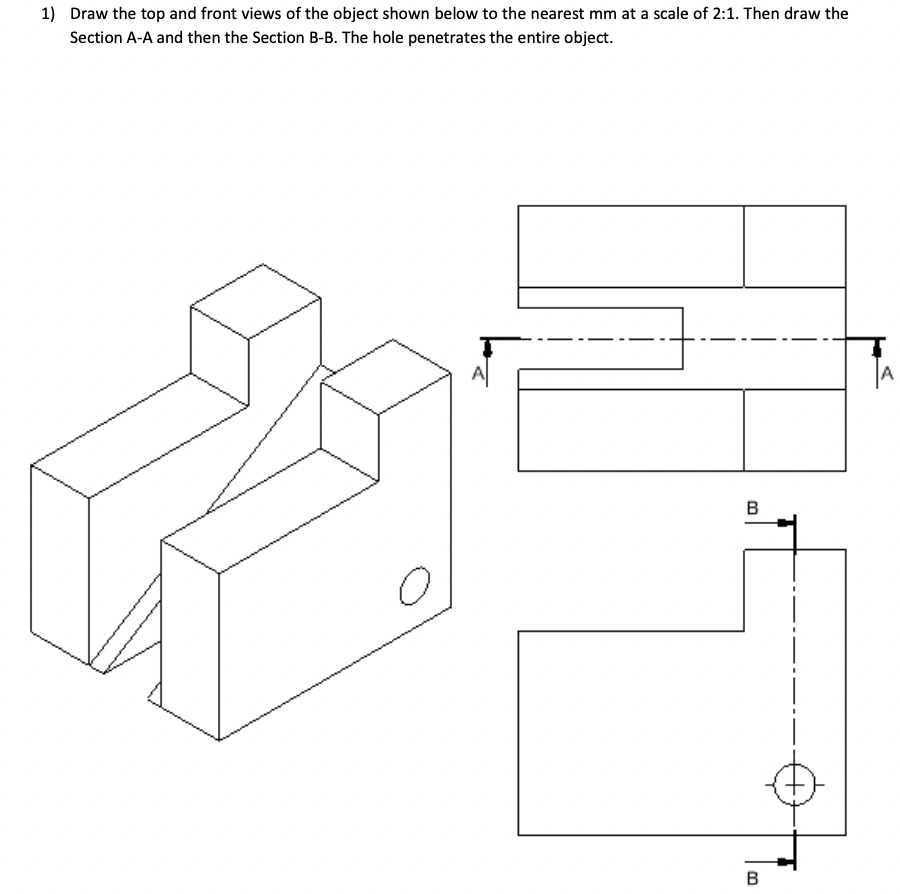 1) Draw the top and front views of the object shown below to the nearest mm at a scale of 2:1. Then draw the Section A-A and then the Section B-B. The hole penetrates the entire object.

A

A

B

B