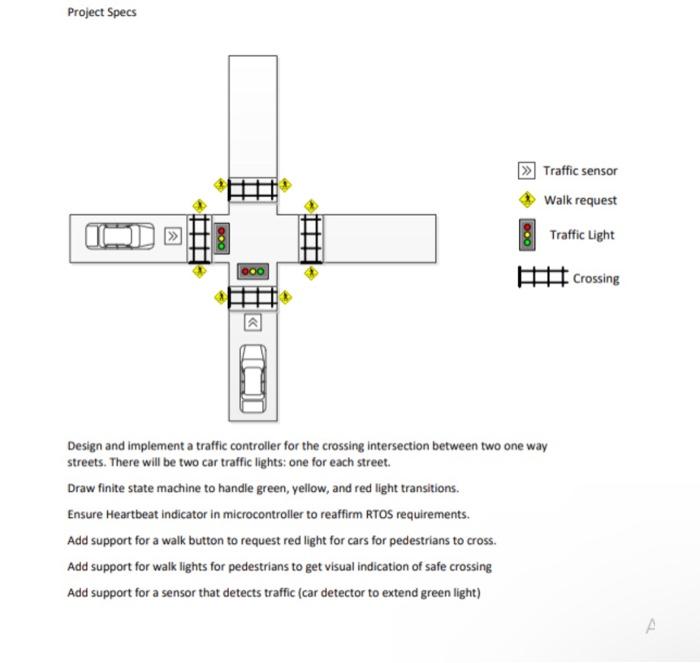 Project Specs

Traffic sensor

Walk request

Traffic Light

Crossing

Design and implement a traffic controller for the crossing intersection between two one way streets. There will be two car traffic lights: one for each street.

Draw finite state machine to handle green, yellow, and red light transitions.

Ensure Heartbeat indicator in microcontroller to reaffirm RTOS requirements.

Add support for a walk button to request red light for cars for pedestrians to cross.

Add support for walk lights for pedestrians to get visual indication of safe crossing

Add support for a sensor that detects traffic (car detector to extend green light)