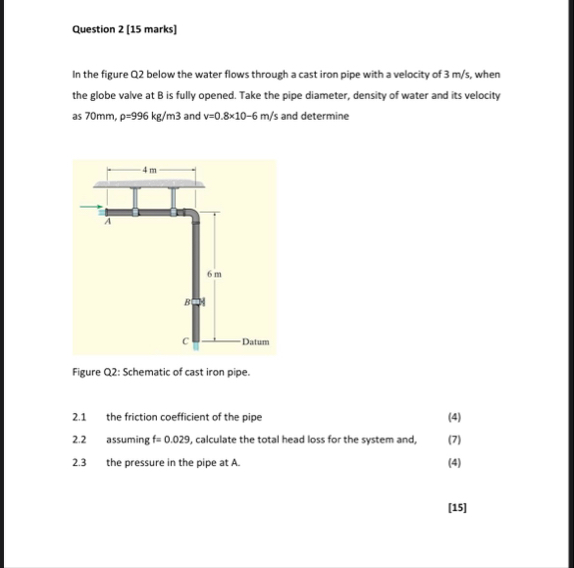 Question 2 [15 marks]

In the figure Q2 below the water flows through a cast iron pipe with a velocity of 3 m/s, when the globe valve at B is fully opened. Take the pipe diameter, density of water and its velocity as 70mm, ρ=996 kg/m3 and v=0.8×10−6 m/s and determine

4 m

A

6 m

B

C

Datum

Figure Q2: Schematic of cast iron pipe.

2.1 the friction coefficient of the pipe (4)

2.2 assuming f= 0.029, calculate the total head loss for the system and, (7)

2.3 the pressure in the pipe at A. (4)

[15]