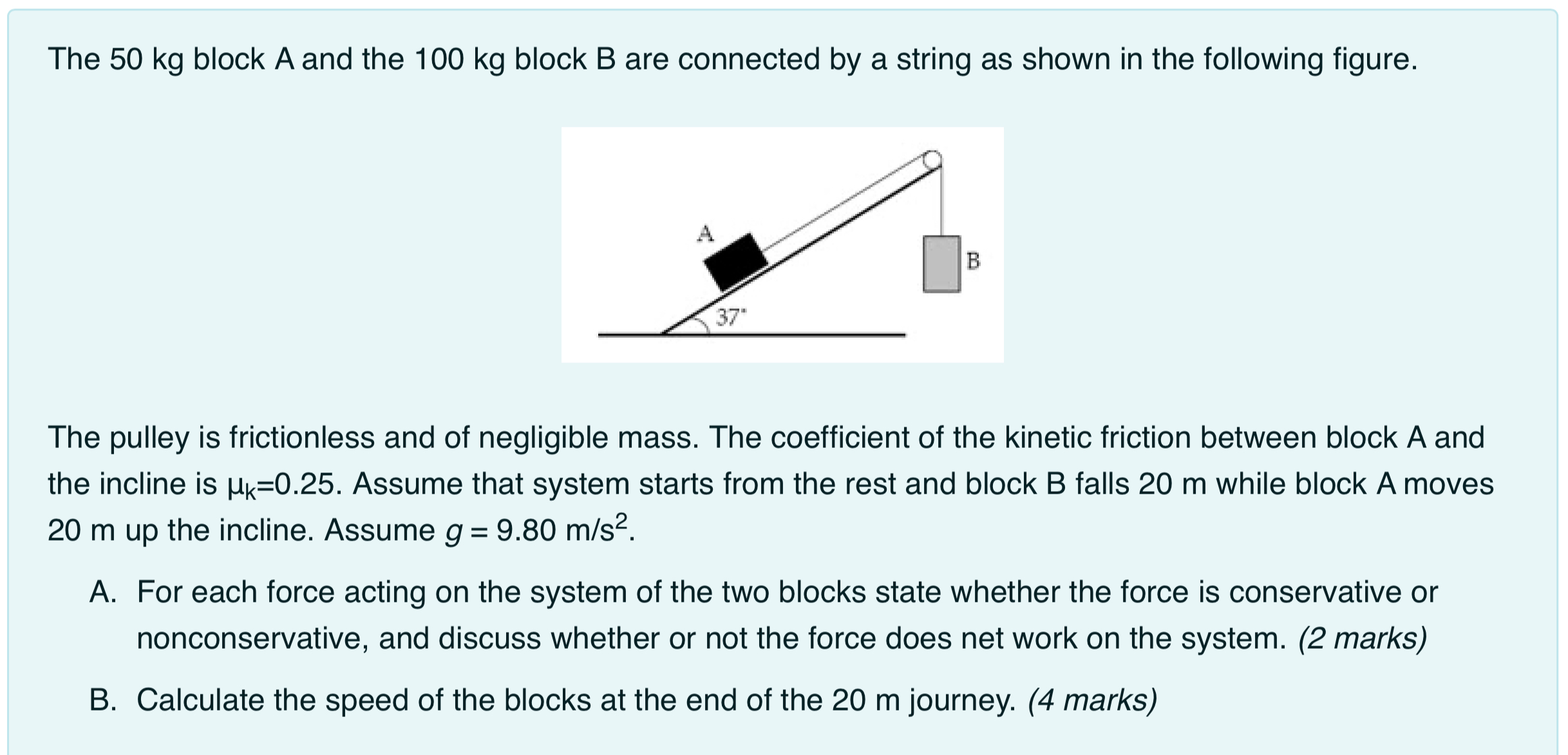 The 50 kg block A and the 100 kg block B are connected by a string as shown in the following figure.

A

B

37°

The pulley is frictionless and of negligible mass. The coefficient of the kinetic friction between block A and the incline is $\mu_k$=0.25. Assume that system starts from the rest and block B falls 20 m while block A moves 20 m up the incline. Assume $g = 9.80$ m/s$^2$.

A. For each force acting on the system of the two blocks state whether the force is conservative or nonconservative, and discuss whether or not the force does net work on the system. (2 marks)

B. Calculate the speed of the blocks at the end of the 20 m journey. (4 marks)