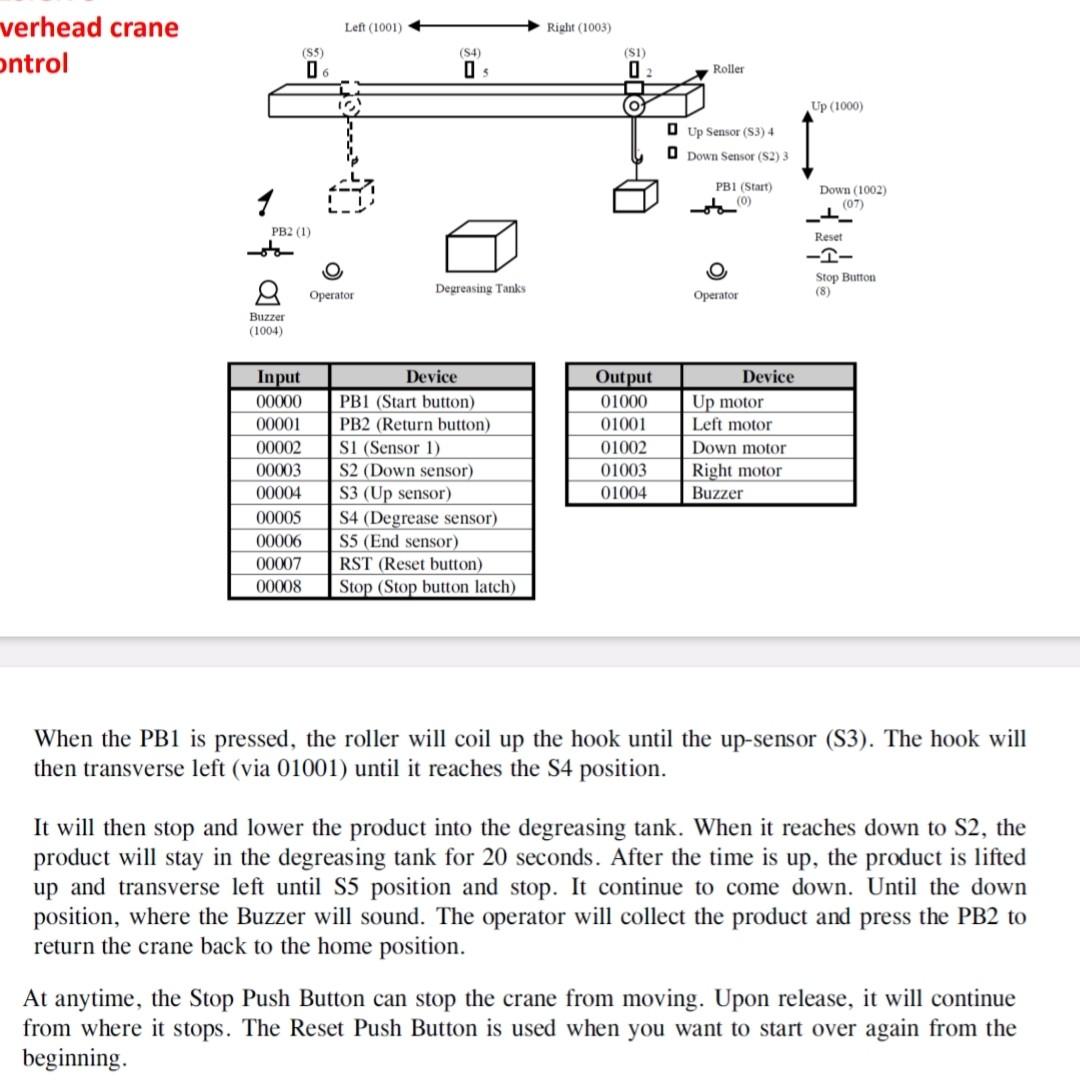 verhead crane
ontrol

Left (1001) Right (1003)

(S5) 6
(S4) 5
(S1) 2
Roller

Up (1000)

Up Sensor (S3) 4
Down Sensor (S2) 3

PB1 (Start) (0)
Down (1002) (07)

1

PB2 (1)

Reset

Stop Button (8)

Operator
Degreasing Tanks
Operator

Buzzer (1004)

| Input | Device |
|---|---|
| 00000 | PB1 (Start button) |
| 00001 | PB2 (Return button) |
| 00002 | S1 (Sensor 1) |
| 00003 | S2 (Down sensor) |
| 00004 | S3 (Up sensor) |
| 00005 | S4 (Degrease sensor) |
| 00006 | S5 (End sensor) |
| 00007 | RST (Reset button) |
| 00008 | Stop (Stop button latch) |

| Output | Device |
|---|---|
| 01000 | Up motor |
| 01001 | Left motor |
| 01002 | Down motor |
| 01003 | Right motor |
| 01004 | Buzzer |

When the PB1 is pressed, the roller will coil up the hook until the up-sensor (S3). The hook will then transverse left (via 01001) until it reaches the S4 position.

It will then stop and lower the product into the degreasing tank. When it reaches down to S2, the product will stay in the degreasing tank for 20 seconds. After the time is up, the product is lifted up and transverse left until S5 position and stop. It continue to come down. Until the down position, where the Buzzer will sound. The operator will collect the product and press the PB2 to return the crane back to the home position.

At anytime, the Stop Push Button can stop the crane from moving. Upon release, it will continue from where it stops. The Reset Push Button is used when you want to start over again from the beginning.