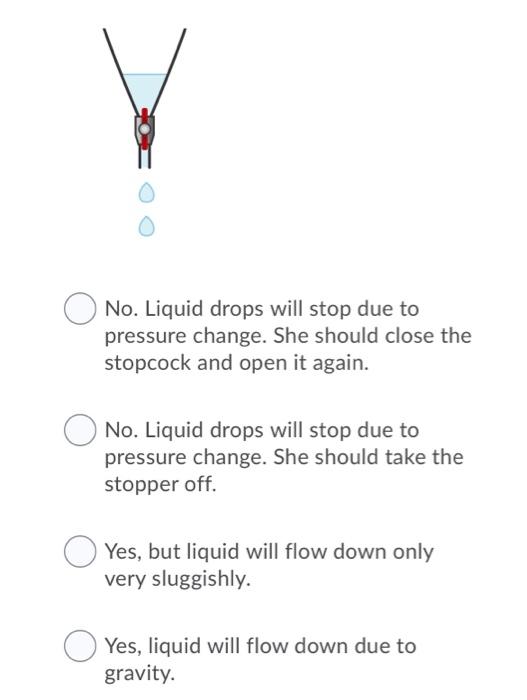 No. Liquid drops will stop due to pressure change. She should close the stopcock and open it again.

No. Liquid drops will stop due to pressure change. She should take the stopper off.

Yes, but liquid will flow down only very sluggishly.

Yes, liquid will flow down due to gravity.