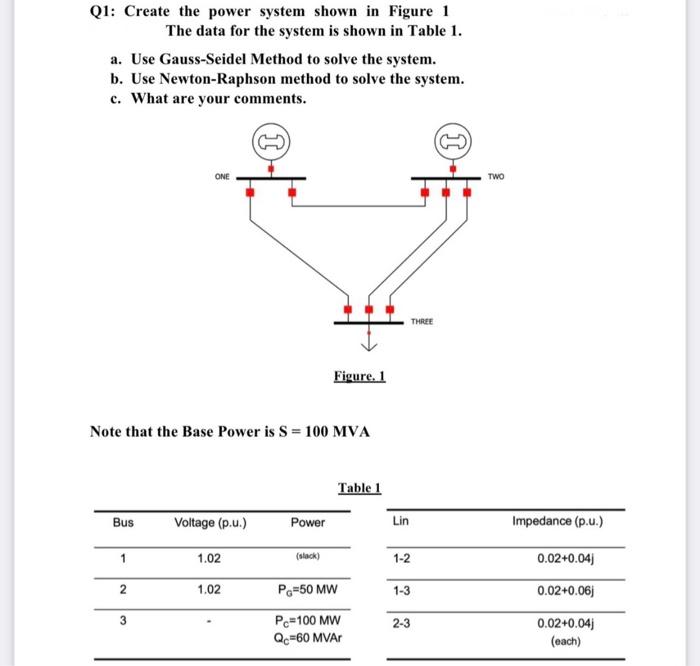 Q1: Create the power system shown in Figure 1
The data for the system is shown in Table 1.

a. Use Gauss-Seidel Method to solve the system.
b. Use Newton-Raphson method to solve the system.
c. What are your comments.

ONE

TWO

THREE

Figure. 1

Note that the Base Power is S = 100 MVA

Table 1

| Bus | Voltage (p.u.) | Power |
|---|---|---|
| 1 | 1.02 | (slack) |
| 2 | 1.02 | $P_G$=50 MW |
| 3 | - | $P_C$=100 MW $Q_C$=60 MVAr |

| Lin | Impedance (p.u.) |
|---|---|
| 1-2 | 0.02+0.04j |
| 1-3 | 0.02+0.06j |
| 2-3 | 0.02+0.04j (each) |