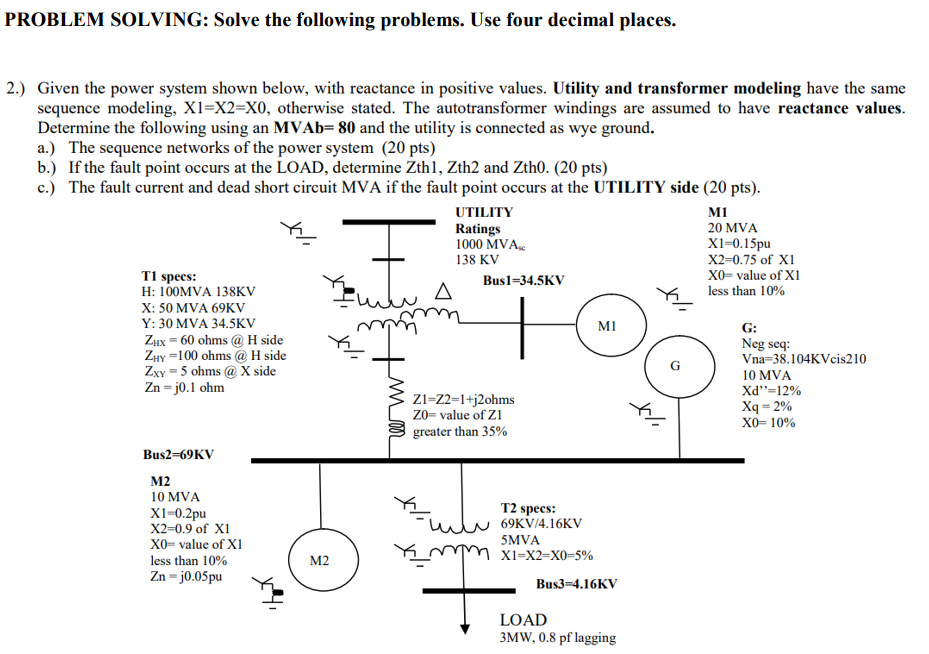 PROBLEM SOLVING: Solve the following problems. Use four decimal places.

2.) Given the power system shown below, with reactance in positive values. Utility and transformer modeling have the same sequence modeling, X1=X2=X0, otherwise stated. The autotransformer windings are assumed to have reactance values. Determine the following using an MVAb= 80 and the utility is connected as wye ground.
a.) The sequence networks of the power system (20 pts)
b.) If the fault point occurs at the LOAD, determine Zth1, Zth2 and Zth0. (20 pts)
c.) The fault current and dead short circuit MVA if the fault point occurs at the UTILITY side (20 pts).

UTILITY
Ratings
1000 MVA$_{sc}$
138 KV

M1
20 MVA
X1=0.15pu
X2=0.75 of X1
X0= value of X1 less than 10%

T1 specs:
H: 100MVA 138KV
X: 50 MVA 69KV
Y: 30 MVA 34.5KV
$Z_{HX}$ = 60 ohms @ H side
$Z_{HY}$ =100 ohms @ H side
$Z_{XY}$ = 5 ohms @ X side
Zn = j0.1 ohm

Bus1=34.5KV

M1

G:
Neg seq:
Vna=38.104KVcis210
10 MVA
Xd''=12%
Xq = 2%
X0= 10%

G

Z1=Z2=1+j2ohms
Z0= value of Z1 greater than 35%

Bus2=69KV

M2
10 MVA
X1=0.2pu
X2=0.9 of X1
X0= value of X1 less than 10%
Zn = j0.05pu

M2

T2 specs:
69KV/4.16KV
5MVA
X1=X2=X0=5%

Bus3=4.16KV

LOAD
3MW, 0.8 pf lagging