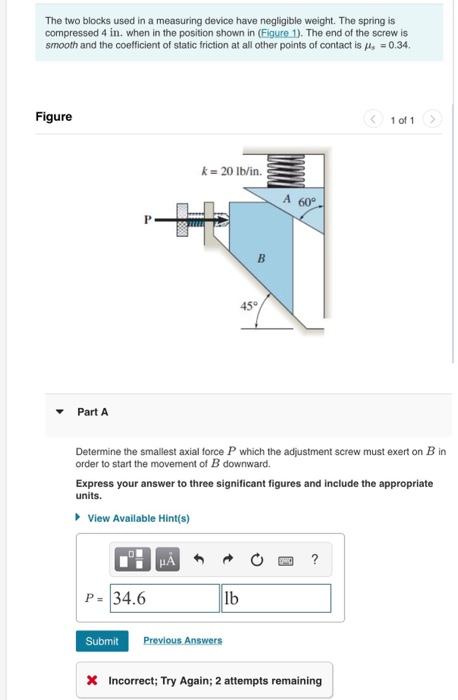 The two blocks used in a measuring device have negligible weight. The spring is compressed 4 in. when in the position shown in (Figure 1). The end of the screw is smooth and the coefficient of static friction at all other points of contact is $\mu_s = 0.34$.

Figure

1 of 1

$k = 20$ lb/in.

A

60°

P

B

45°

Part A

Determine the smallest axial force $P$ which the adjustment screw must exert on $B$ in order to start the movement of $B$ downward.

Express your answer to three significant figures and include the appropriate units.

View Available Hint(s)

μÅ

?

$P =$ 34.6 lb

Submit

Previous Answers

Incorrect; Try Again; 2 attempts remaining