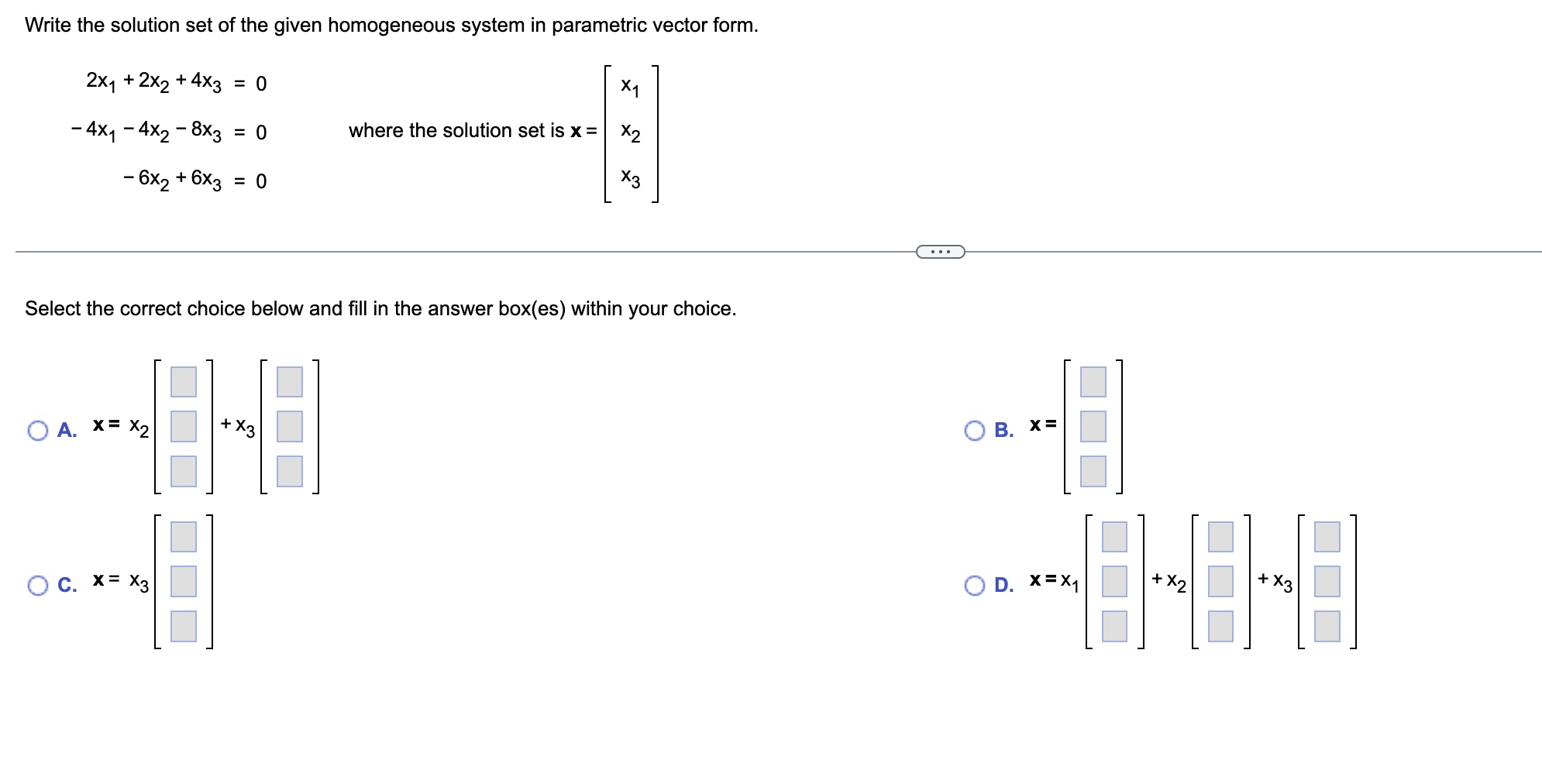 Write the solution set of the given homogeneous system in parametric vector form.

$2x_1 + 2x_2 + 4x_3 = 0$

$-4x_1 - 4x_2 - 8x_3 = 0$

$-6x_2 + 6x_3 = 0$

where the solution set is $\mathbf{x} = \begin{bmatrix} x_1 \\ x_2 \\ x_3 \end{bmatrix}$

...

Select the correct choice below and fill in the answer box(es) within your choice.

A. $\mathbf{x} = x_2 \begin{bmatrix} \square \\ \square \\ \square \end{bmatrix} + x_3 \begin{bmatrix} \square \\ \square \\ \square \end{bmatrix}$

B. $\mathbf{x} = \begin{bmatrix} \square \\ \square \\ \square \end{bmatrix}$

C. $\mathbf{x} = x_3 \begin{bmatrix} \square \\ \square \\ \square \end{bmatrix}$

D. $\mathbf{x} = x_1 \begin{bmatrix} \square \\ \square \\ \square \end{bmatrix} + x_2 \begin{bmatrix} \square \\ \square \\ \square \end{bmatrix} + x_3 \begin{bmatrix} \square \\ \square \\ \square \end{bmatrix}$