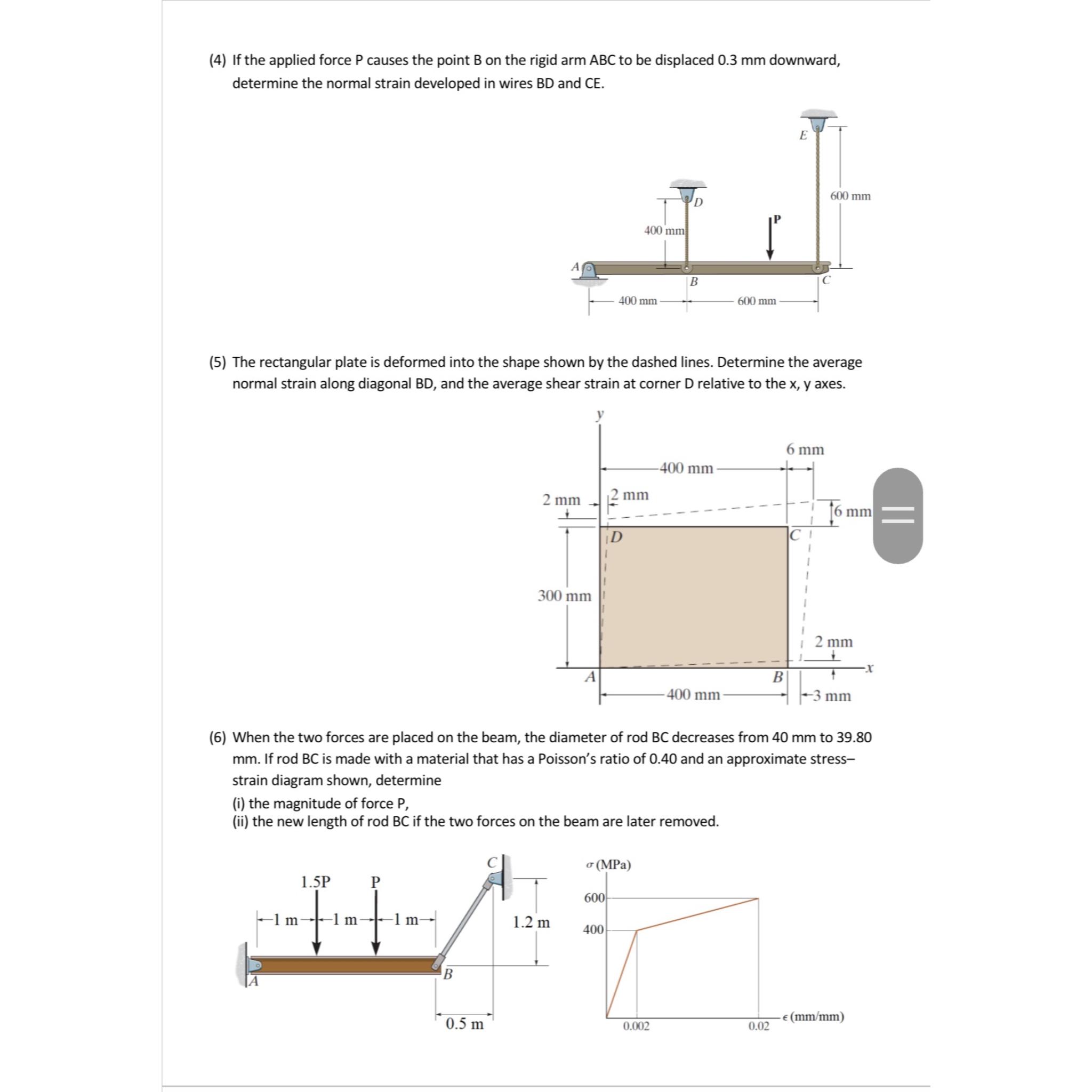 (4) If the applied force P causes the point B on the rigid arm ABC to be displaced 0.3 mm downward, determine the normal strain developed in wires BD and CE.

E
600 mm
D
P
400 mm
A
B
C
400 mm
600 mm

(5) The rectangular plate is deformed into the shape shown by the dashed lines. Determine the average normal strain along diagonal BD, and the average shear strain at corner D relative to the x, y axes.

y
6 mm
400 mm
2 mm
2 mm
6 mm
D
C
300 mm
2 mm
x
A
B
400 mm
3 mm

(6) When the two forces are placed on the beam, the diameter of rod BC decreases from 40 mm to 39.80 mm. If rod BC is made with a material that has a Poisson's ratio of 0.40 and an approximate stress–strain diagram shown, determine
(i) the magnitude of force P,
(ii) the new length of rod BC if the two forces on the beam are later removed.

C
1.5P
P
1 m
1 m
1 m
1.2 m
A
B
0.5 m

$\sigma$ (MPa)
600
400
0.002
0.02
$\epsilon$ (mm/mm)