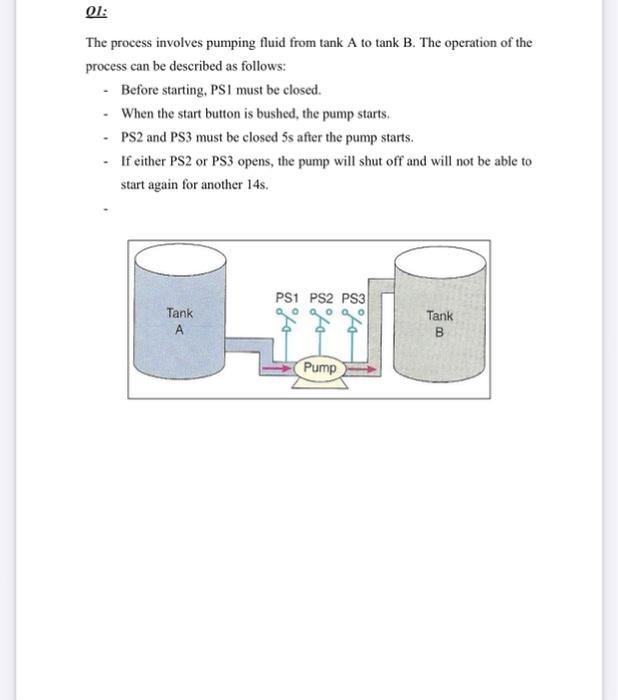 Q1:

The process involves pumping fluid from tank A to tank B. The operation of the process can be described as follows:

- Before starting, PS1 must be closed.
- When the start button is bushed, the pump starts.
- PS2 and PS3 must be closed 5s after the pump starts.
- If either PS2 or PS3 opens, the pump will shut off and will not be able to start again for another 14s.
-

Tank A
PS1 PS2 PS3
Pump
Tank B