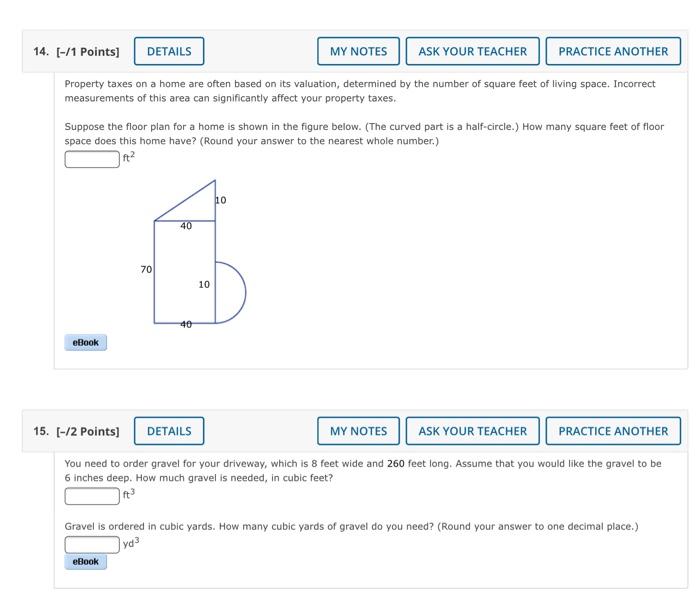 14. [–/1 Points] DETAILS MY NOTES ASK YOUR TEACHER PRACTICE ANOTHER

Property taxes on a home are often based on its valuation, determined by the number of square feet of living space. Incorrect measurements of this area can significantly affect your property taxes.

Suppose the floor plan for a home is shown in the figure below. (The curved part is a half-circle.) How many square feet of floor space does this home have? (Round your answer to the nearest whole number.)

$ft^2$

10
40
70
10
40

eBook

15. [–/2 Points] DETAILS MY NOTES ASK YOUR TEACHER PRACTICE ANOTHER

You need to order gravel for your driveway, which is 8 feet wide and 260 feet long. Assume that you would like the gravel to be 6 inches deep. How much gravel is needed, in cubic feet?

$ft^3$

Gravel is ordered in cubic yards. How many cubic yards of gravel do you need? (Round your answer to one decimal place.)

$yd^3$

eBook