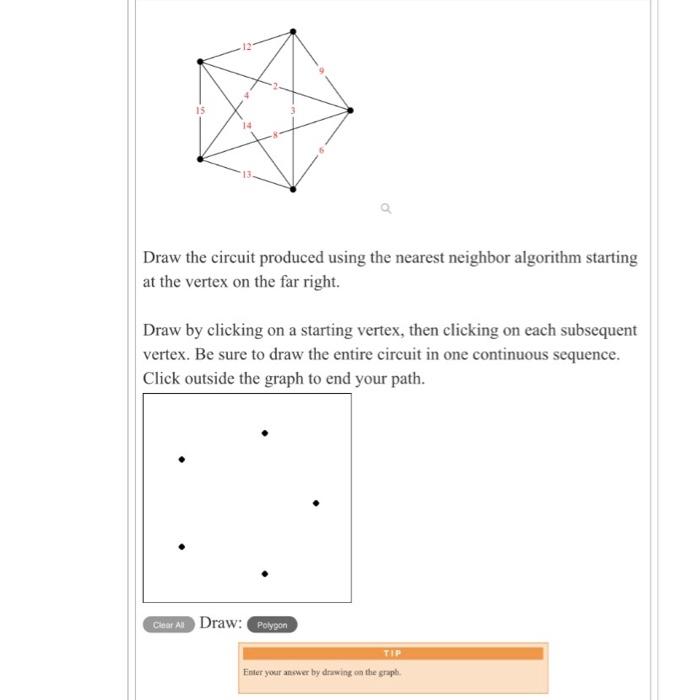 12
9
4
2
15
3
14
8
6
13

Draw the circuit produced using the nearest neighbor algorithm starting at the vertex on the far right.

Draw by clicking on a starting vertex, then clicking on each subsequent vertex. Be sure to draw the entire circuit in one continuous sequence. Click outside the graph to end your path.

Clear All Draw: Polygon

TIP
Enter your answer by drawing on the graph.