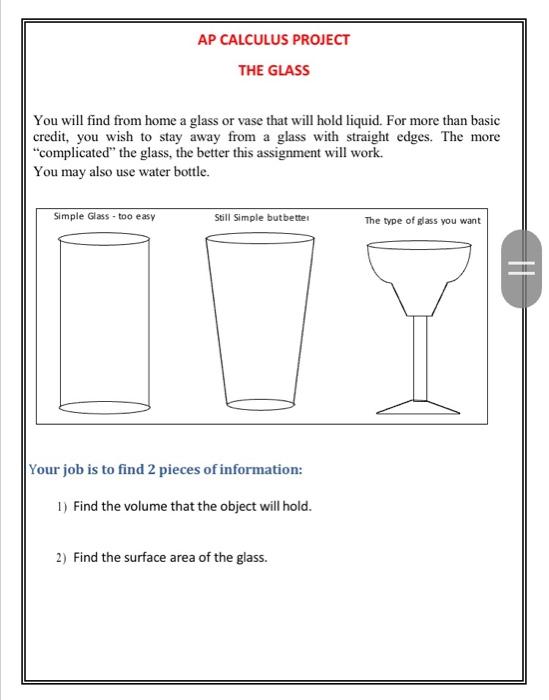 AP CALCULUS PROJECT

THE GLASS

You will find from home a glass or vase that will hold liquid. For more than basic credit, you wish to stay away from a glass with straight edges. The more "complicated" the glass, the better this assignment will work.
You may also use water bottle.

Simple Glass - too easy

Still Simple butbetter

The type of glass you want

Your job is to find 2 pieces of information:

1) Find the volume that the object will hold.

2) Find the surface area of the glass.