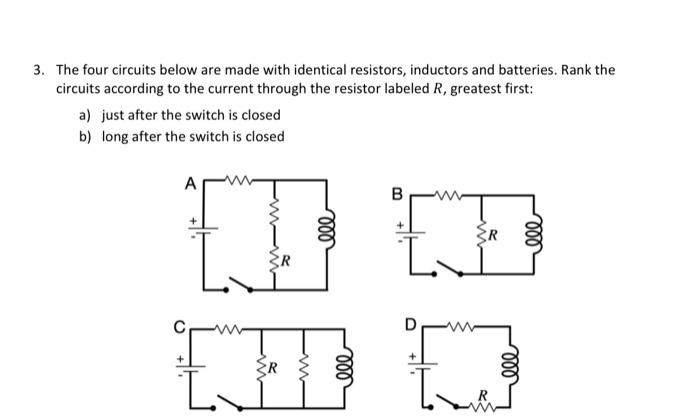 3. The four circuits below are made with identical resistors, inductors and batteries. Rank the circuits according to the current through the resistor labeled $R$, greatest first:

a) just after the switch is closed
b) long after the switch is closed

A

+
-

$R$

B

+
-

$R$

C

+
-

$R$

D

+
-

$R$