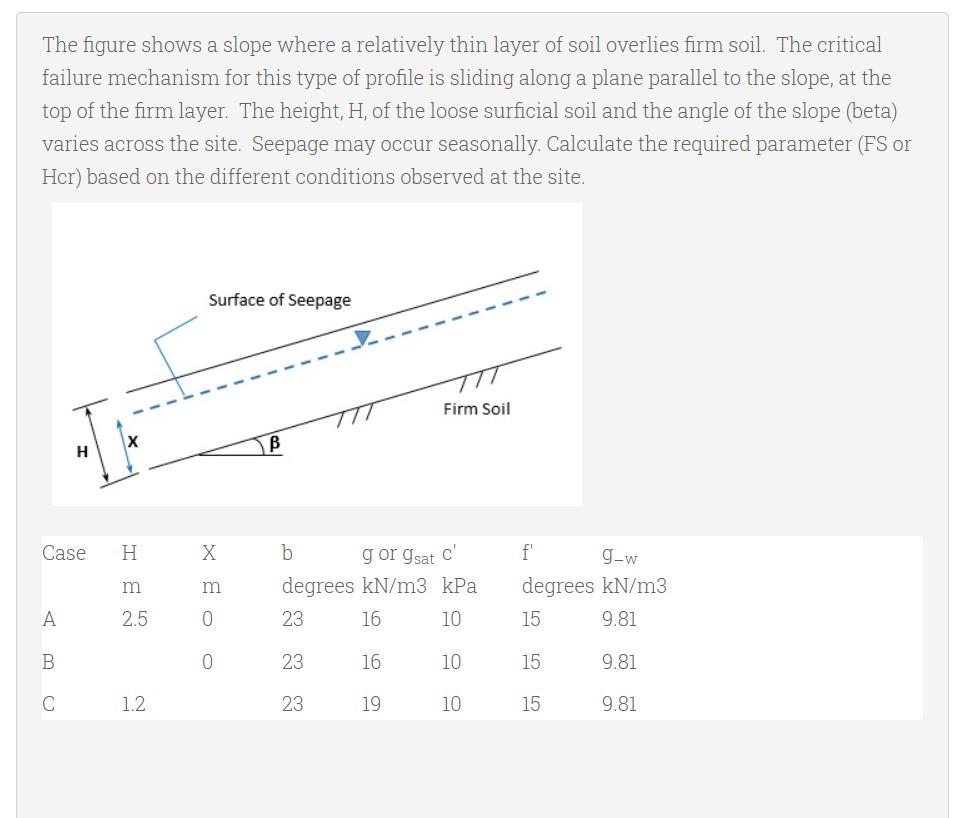 The figure shows a slope where a relatively thin layer of soil overlies firm soil. The critical failure mechanism for this type of profile is sliding along a plane parallel to the slope, at the top of the firm layer. The height, H, of the loose surficial soil and the angle of the slope (beta) varies across the site. Seepage may occur seasonally. Calculate the required parameter (FS or Hcr) based on the different conditions observed at the site.

Surface of Seepage

Firm Soil

H

X

β

| Case | H | X | b | g or $g_{sat}$ | c' | f' | $g_{-w}$ |
|---|---|---|---|---|---|---|---|
| | m | m | degrees | kN/m3 | kPa | degrees | kN/m3 |
| A | 2.5 | 0 | 23 | 16 | 10 | 15 | 9.81 |
| B | | 0 | 23 | 16 | 10 | 15 | 9.81 |
| C | 1.2 | | 23 | 19 | 10 | 15 | 9.81 |