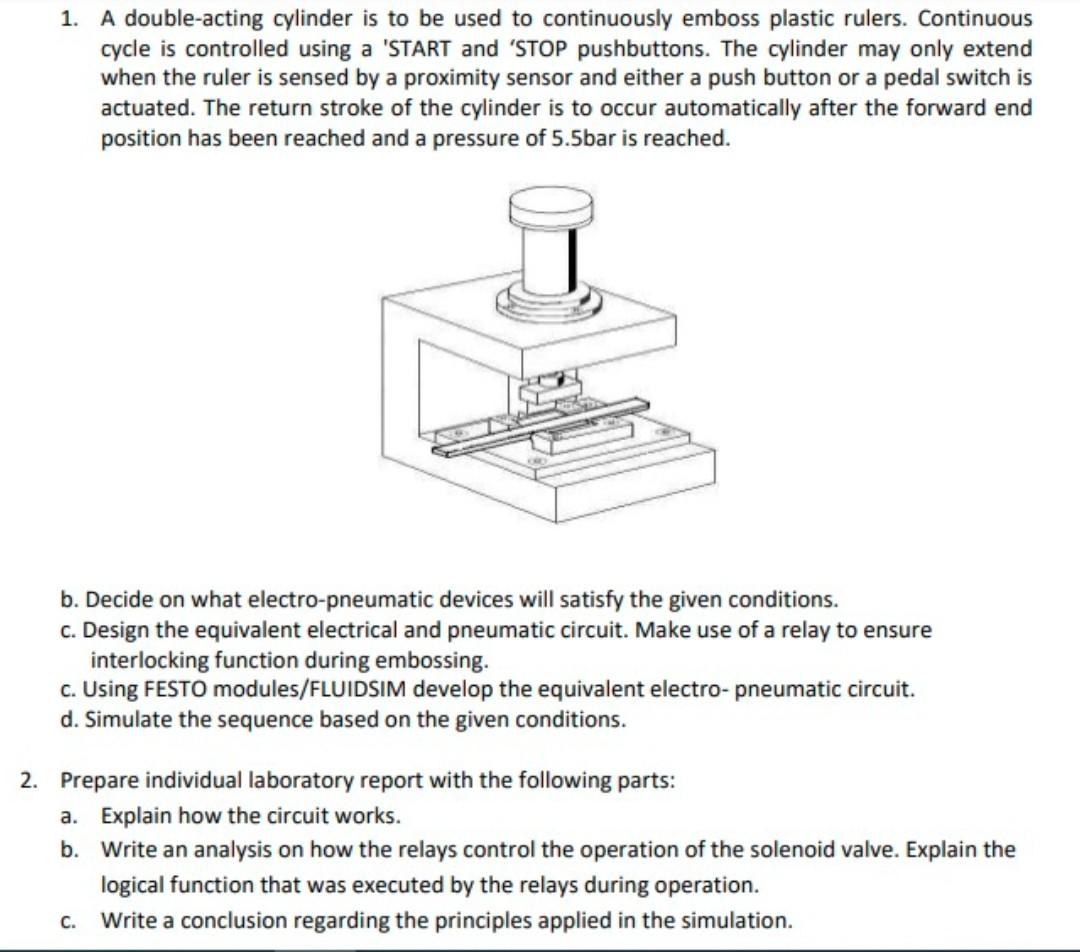 1. A double-acting cylinder is to be used to continuously emboss plastic rulers. Continuous cycle is controlled using a 'START and 'STOP pushbuttons. The cylinder may only extend when the ruler is sensed by a proximity sensor and either a push button or a pedal switch is actuated. The return stroke of the cylinder is to occur automatically after the forward end position has been reached and a pressure of 5.5bar is reached.

b. Decide on what electro-pneumatic devices will satisfy the given conditions.
c. Design the equivalent electrical and pneumatic circuit. Make use of a relay to ensure interlocking function during embossing.
c. Using FESTO modules/FLUIDSIM develop the equivalent electro- pneumatic circuit.
d. Simulate the sequence based on the given conditions.

2. Prepare individual laboratory report with the following parts:
a. Explain how the circuit works.
b. Write an analysis on how the relays control the operation of the solenoid valve. Explain the logical function that was executed by the relays during operation.
c. Write a conclusion regarding the principles applied in the simulation.