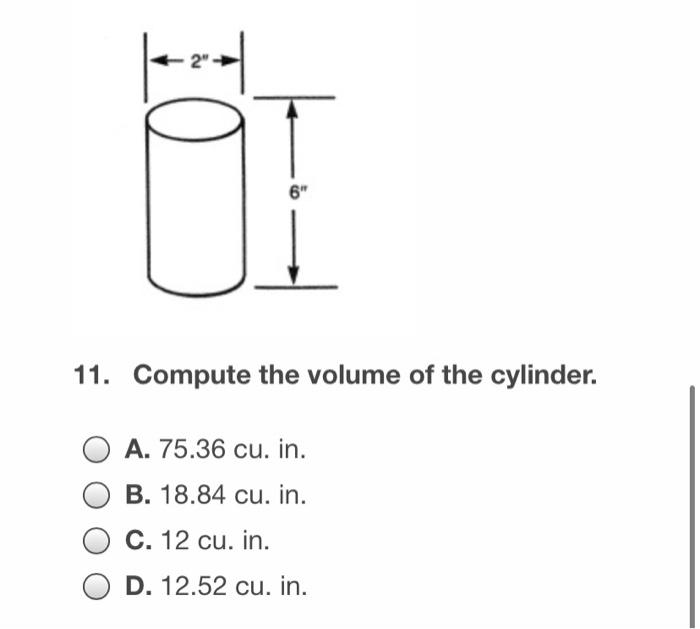 2"

6"

11. Compute the volume of the cylinder.

A. 75.36 cu. in.

B. 18.84 cu. in.

C. 12 cu. in.

D. 12.52 cu. in.