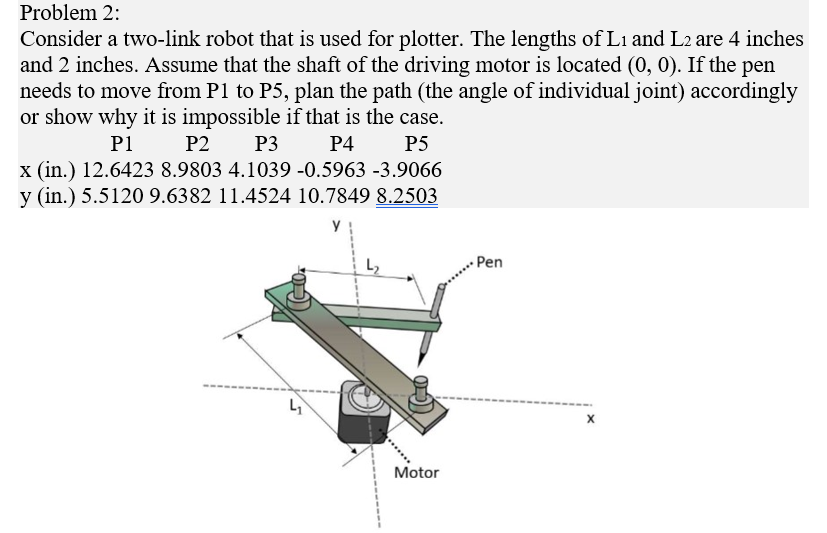 Problem 2:
Consider a two-link robot that is used for plotter. The lengths of $L_1$ and $L_2$ are 4 inches and 2 inches. Assume that the shaft of the driving motor is located (0, 0). If the pen needs to move from P1 to P5, plan the path (the angle of individual joint) accordingly or show why it is impossible if that is the case.

| | P1 | P2 | P3 | P4 | P5 |
|---|---|---|---|---|---|
| x (in.) | 12.6423 | 8.9803 | 4.1039 | -0.5963 | -3.9066 |
| y (in.) | 5.5120 | 9.6382 | 11.4524 | 10.7849 | 8.2503 |

y
$L_2$
Pen
$L_1$
x
Motor