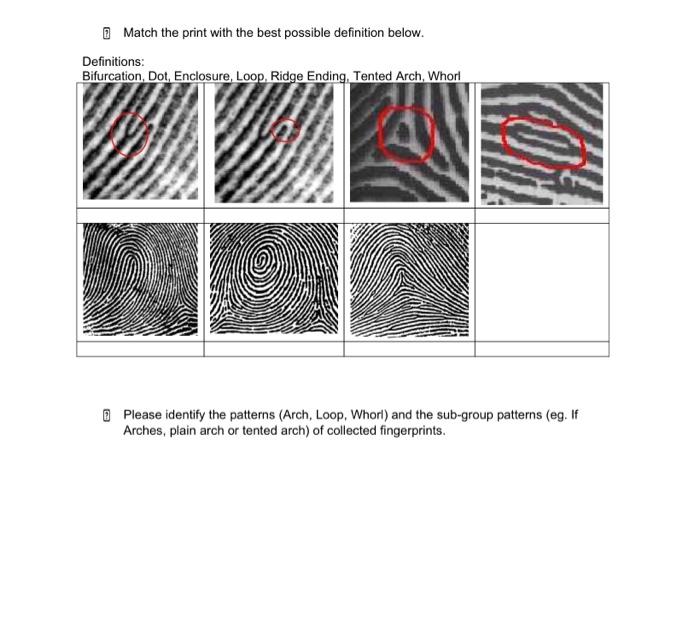 Match the print with the best possible definition below.

Definitions:
Bifurcation, Dot, Enclosure, Loop, Ridge Ending, Tented Arch, Whorl

Please identify the patterns (Arch, Loop, Whorl) and the sub-group patterns (eg. If Arches, plain arch or tented arch) of collected fingerprints.