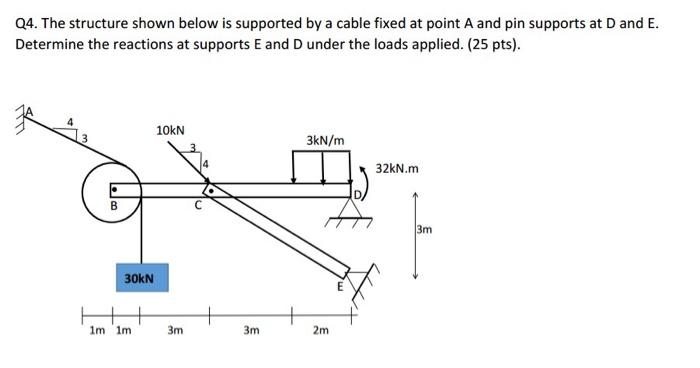 Q4. The structure shown below is supported by a cable fixed at point A and pin supports at D and E. Determine the reactions at supports E and D under the loads applied. (25 pts).

A
4
3
10kN
3
4
3kN/m
32kN.m
B
C
D
3m
30kN
E
1m 1m 3m 3m 2m