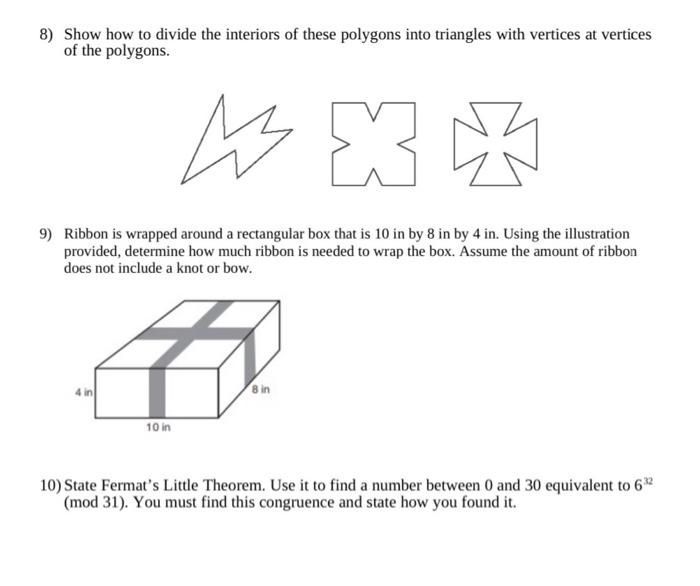 8) Show how to divide the interiors of these polygons into triangles with vertices at vertices of the polygons.

9) Ribbon is wrapped around a rectangular box that is 10 in by 8 in by 4 in. Using the illustration provided, determine how much ribbon is needed to wrap the box. Assume the amount of ribbon does not include a knot or bow.

4 in

8 in

10 in

10) State Fermat's Little Theorem. Use it to find a number between 0 and 30 equivalent to $6^{32}$ (mod 31). You must find this congruence and state how you found it.