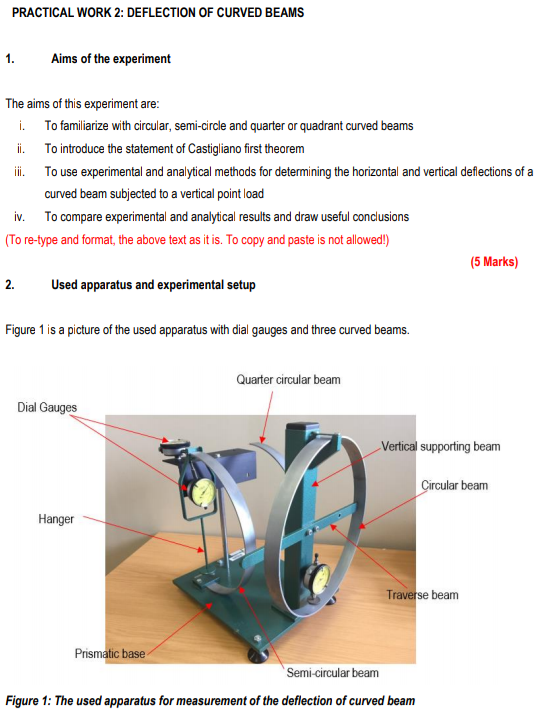 PRACTICAL WORK 2: DEFLECTION OF CURVED BEAMS

1. Aims of the experiment

The aims of this experiment are:
i. To familiarize with circular, semi-circle and quarter or quadrant curved beams
ii. To introduce the statement of Castigliano first theorem
iii. To use experimental and analytical methods for determining the horizontal and vertical deflections of a curved beam subjected to a vertical point load
iv. To compare experimental and analytical results and draw useful conclusions
(To re-type and format, the above text as it is. To copy and paste is not allowed!)

(5 Marks)

2. Used apparatus and experimental setup

Figure 1 is a picture of the used apparatus with dial gauges and three curved beams.

Quarter circular beam
Dial Gauges
Vertical supporting beam
Circular beam
Hanger
Traverse beam
Prismatic base
Semi-circular beam

Figure 1: The used apparatus for measurement of the deflection of curved beam