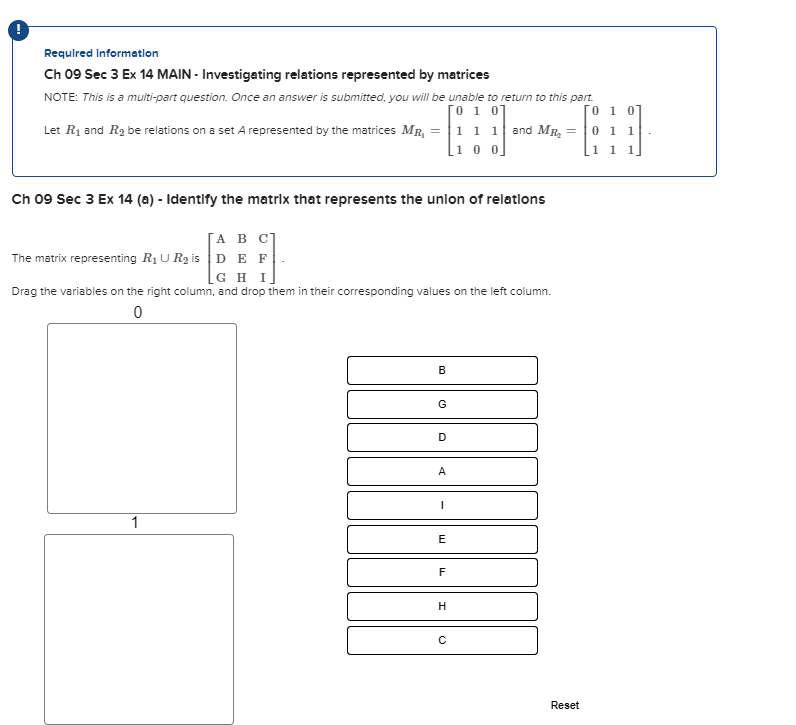 !

Required Information

Ch 09 Sec 3 Ex 14 MAIN - Investigating relations represented by matrices

NOTE: This is a multi-part question. Once an answer is submitted, you will be unable to return to this part.

Let $R_1$ and $R_2$ be relations on a set A represented by the matrices $M_{R_1} = \begin{bmatrix} 0 & 1 & 0 \\ 1 & 1 & 1 \\ 1 & 0 & 0 \end{bmatrix}$ and $M_{R_2} = \begin{bmatrix} 0 & 1 & 0 \\ 0 & 1 & 1 \\ 1 & 1 & 1 \end{bmatrix}$.

Ch 09 Sec 3 Ex 14 (a) - Identify the matrix that represents the union of relations

The matrix representing $R_1 \cup R_2$ is $\begin{bmatrix} A & B & C \\ D & E & F \\ G & H & I \end{bmatrix}$.

Drag the variables on the right column, and drop them in their corresponding values on the left column.

0

1

B

G

D

A

I

E

F

H

C

Reset