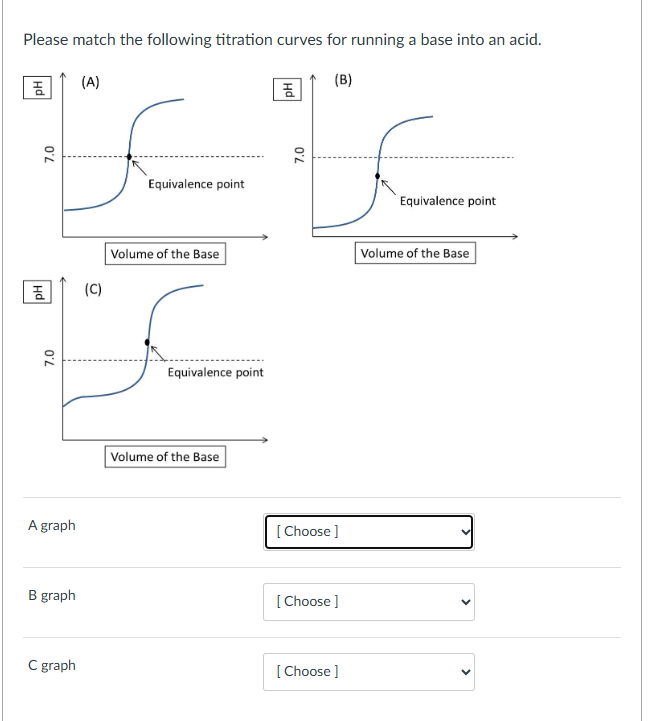 Please match the following titration curves for running a base into an acid.

pH

(A)

7.0

Equivalence point

Volume of the Base

pH

(B)

7.0

Equivalence point

Volume of the Base

pH

(C)

7.0

Equivalence point

Volume of the Base

A graph [ Choose ]

B graph [ Choose ]

C graph [ Choose ]