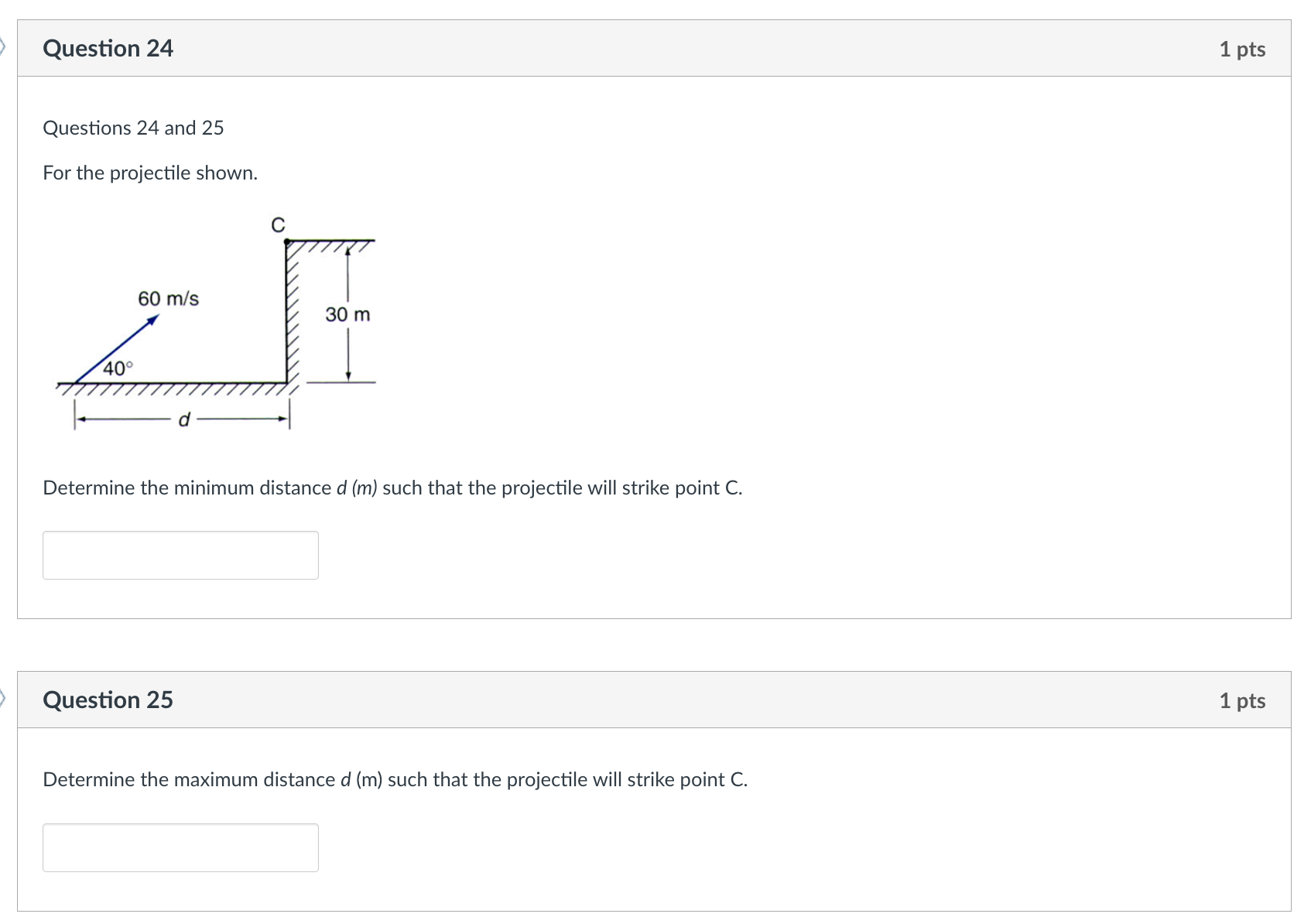 Question 24

1 pts

Questions 24 and 25

For the projectile shown.

C

60 m/s

30 m

40°

d

Determine the minimum distance d (m) such that the projectile will strike point C.

Question 25

1 pts

Determine the maximum distance d (m) such that the projectile will strike point C.