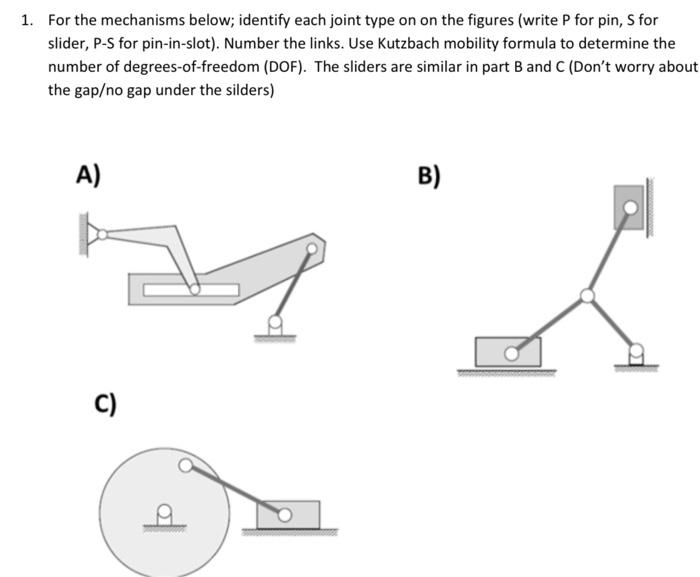 1. For the mechanisms below; identify each joint type on on the figures (write P for pin, S for slider, P-S for pin-in-slot). Number the links. Use Kutzbach mobility formula to determine the number of degrees-of-freedom (DOF). The sliders are similar in part B and C (Don't worry about the gap/no gap under the silders)

A)

B)

C)