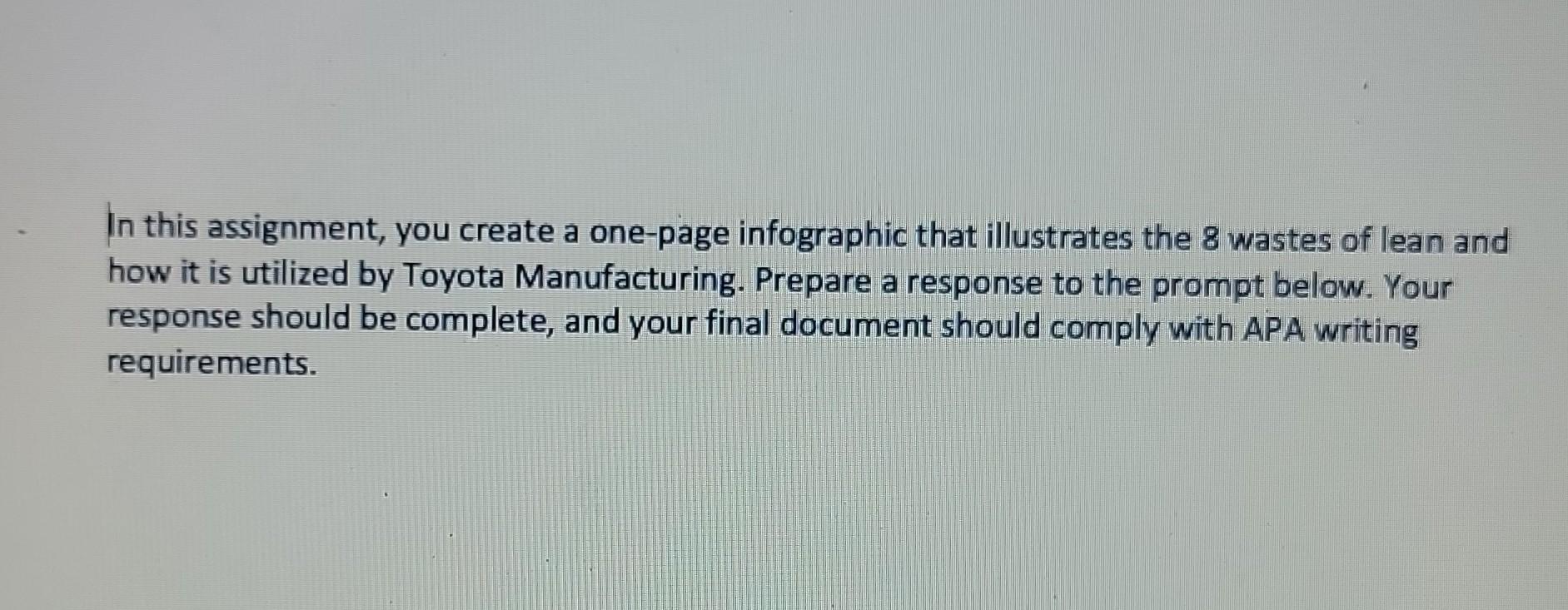 In this assignment, you create a one-page infographic that illustrates the 8 wastes of lean and how it is utilized by Toyota Manufacturing. Prepare a response to the prompt below. Your response should be complete, and your final document should comply with APA writing requirements.