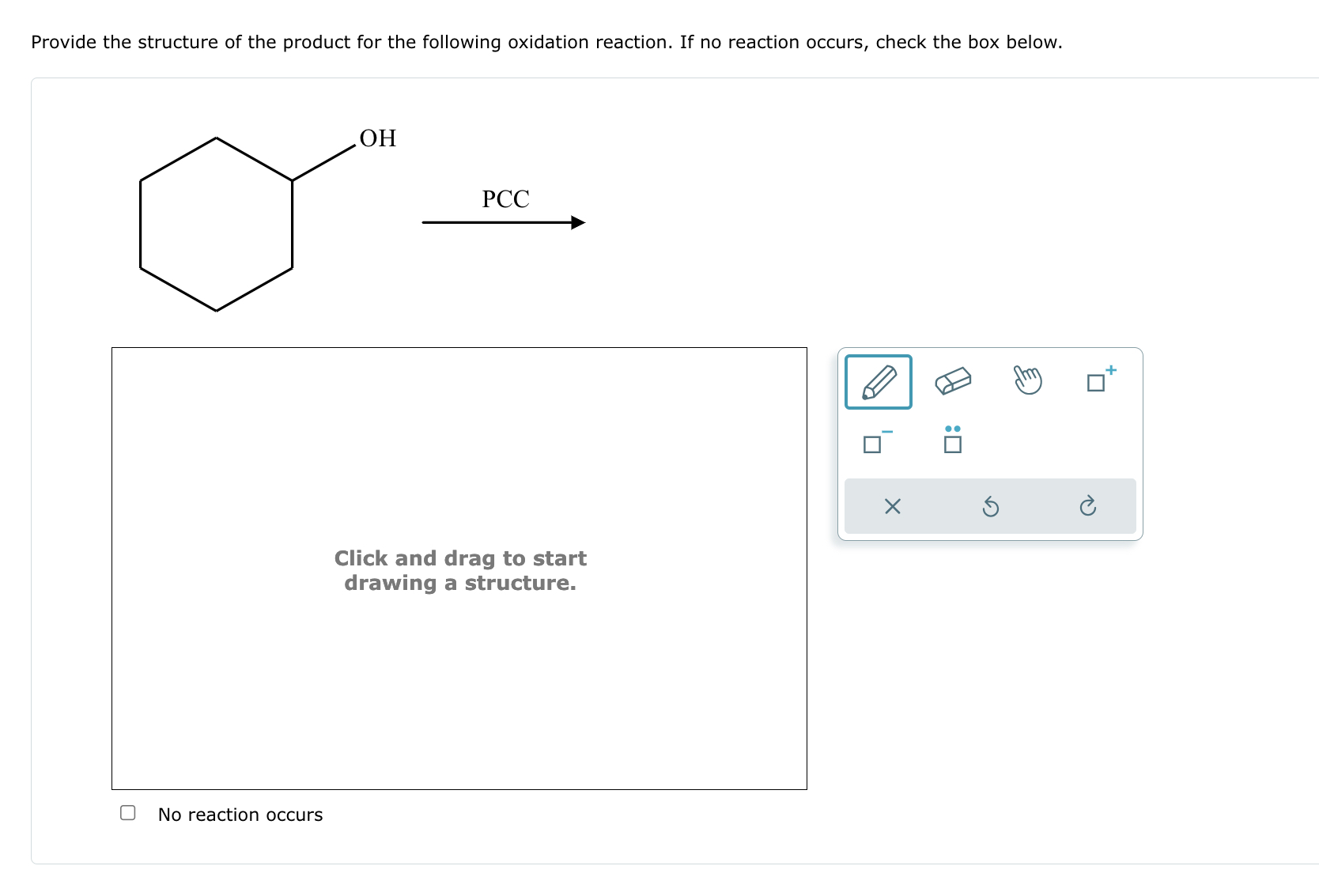 Provide the structure of the product for the following oxidation reaction. If no reaction occurs, check the box below.

OH

PCC

Click and drag to start drawing a structure.

No reaction occurs