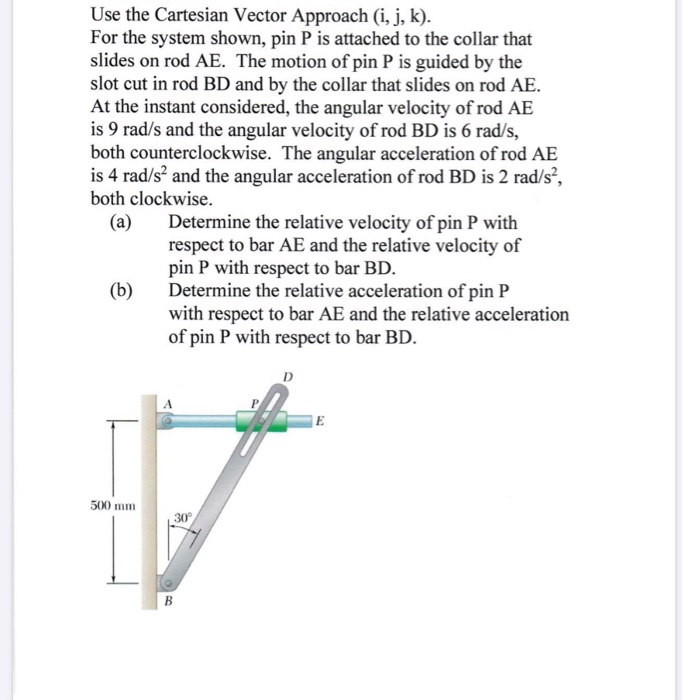 Use the Cartesian Vector Approach (i, j, k).
For the system shown, pin P is attached to the collar that slides on rod AE. The motion of pin P is guided by the slot cut in rod BD and by the collar that slides on rod AE. At the instant considered, the angular velocity of rod AE is 9 rad/s and the angular velocity of rod BD is 6 rad/s, both counterclockwise. The angular acceleration of rod AE is 4 rad/s$^2$ and the angular acceleration of rod BD is 2 rad/s$^2$, both clockwise.

(a) Determine the relative velocity of pin P with respect to bar AE and the relative velocity of pin P with respect to bar BD.

(b) Determine the relative acceleration of pin P with respect to bar AE and the relative acceleration of pin P with respect to bar BD.

D
A
P
E
500 mm
30°
B