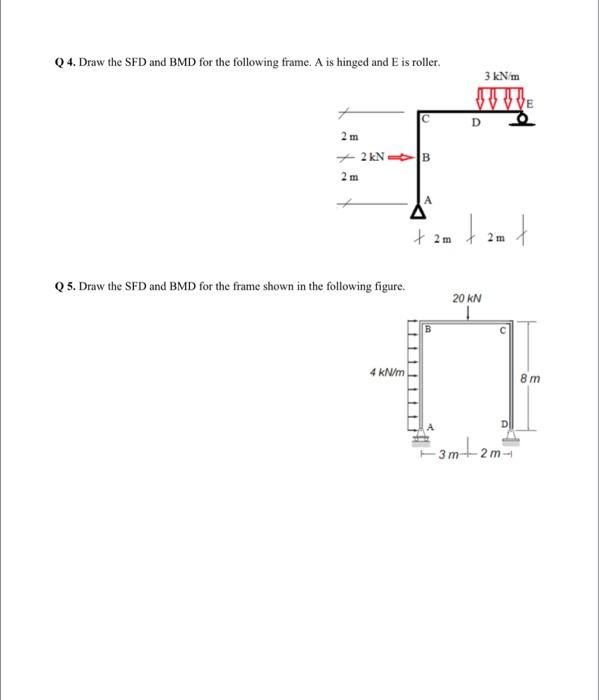 Q 4. Draw the SFD and BMD for the following frame. A is hinged and E is roller.

3 kN/m

E

C

D

2 m

2 kN

B

2 m

A

2 m

2 m

Q 5. Draw the SFD and BMD for the frame shown in the following figure.

20 kN

B

C

4 kN/m

8 m

A

D

3 m

2 m