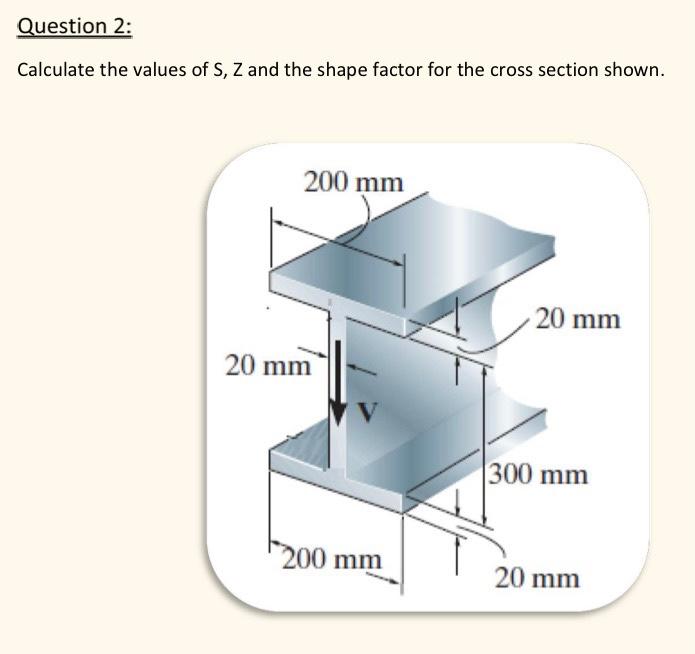 Question 2:

Calculate the values of S, Z and the shape factor for the cross section shown.

200 mm

20 mm

20 mm

V

300 mm

200 mm

20 mm