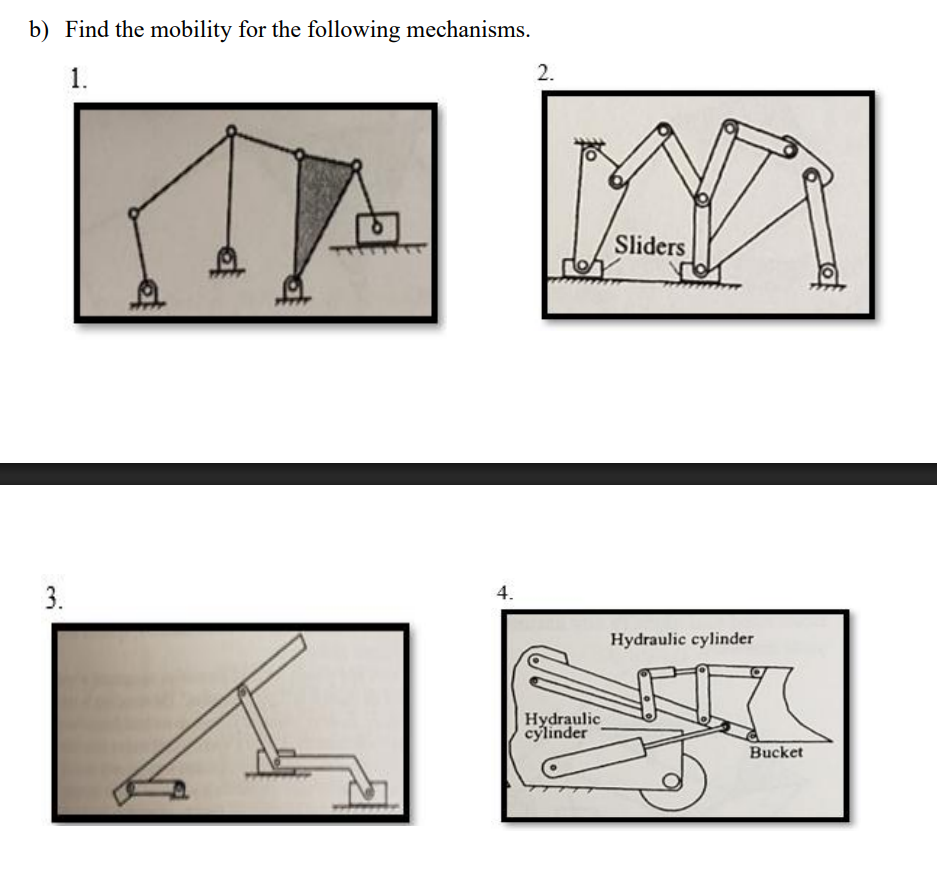 b) Find the mobility for the following mechanisms.

1.

2.

Sliders

3.

4.

Hydraulic cylinder

Hydraulic cylinder

Bucket