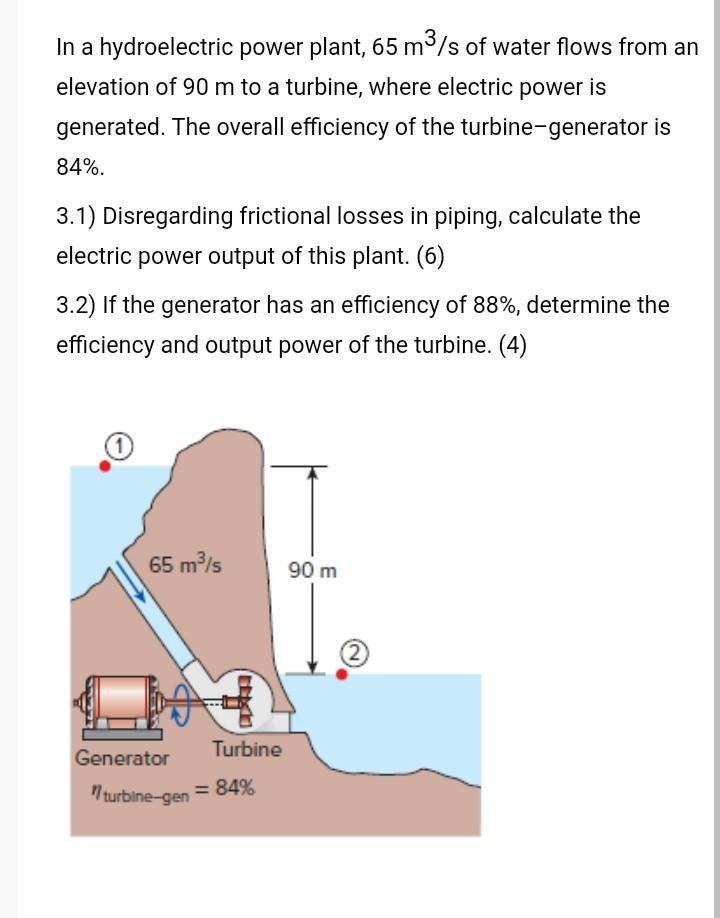 In a hydroelectric power plant, 65 $m^3/s$ of water flows from an elevation of 90 m to a turbine, where electric power is generated. The overall efficiency of the turbine–generator is 84%.

3.1) Disregarding frictional losses in piping, calculate the electric power output of this plant. (6)

3.2) If the generator has an efficiency of 88%, determine the efficiency and output power of the turbine. (4)

1

65 $m^3/s$

90 m

2

Generator

Turbine

$\eta_{turbine-gen} = 84\%$