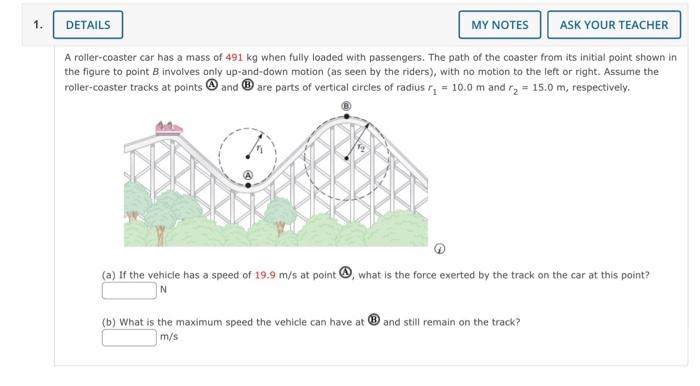 1. DETAILS

MY NOTES

ASK YOUR TEACHER

A roller-coaster car has a mass of 491 kg when fully loaded with passengers. The path of the coaster from its initial point shown in the figure to point $B$ involves only up-and-down motion (as seen by the riders), with no motion to the left or right. Assume the roller-coaster tracks at points Ⓐ and Ⓑ are parts of vertical circles of radius $r_1 = 10.0$ m and $r_2 = 15.0$ m, respectively.

Ⓑ

$r_1$

$r_2$

Ⓐ

(a) If the vehicle has a speed of 19.9 m/s at point Ⓐ, what is the force exerted by the track on the car at this point?
N

(b) What is the maximum speed the vehicle can have at Ⓑ and still remain on the track?
m/s