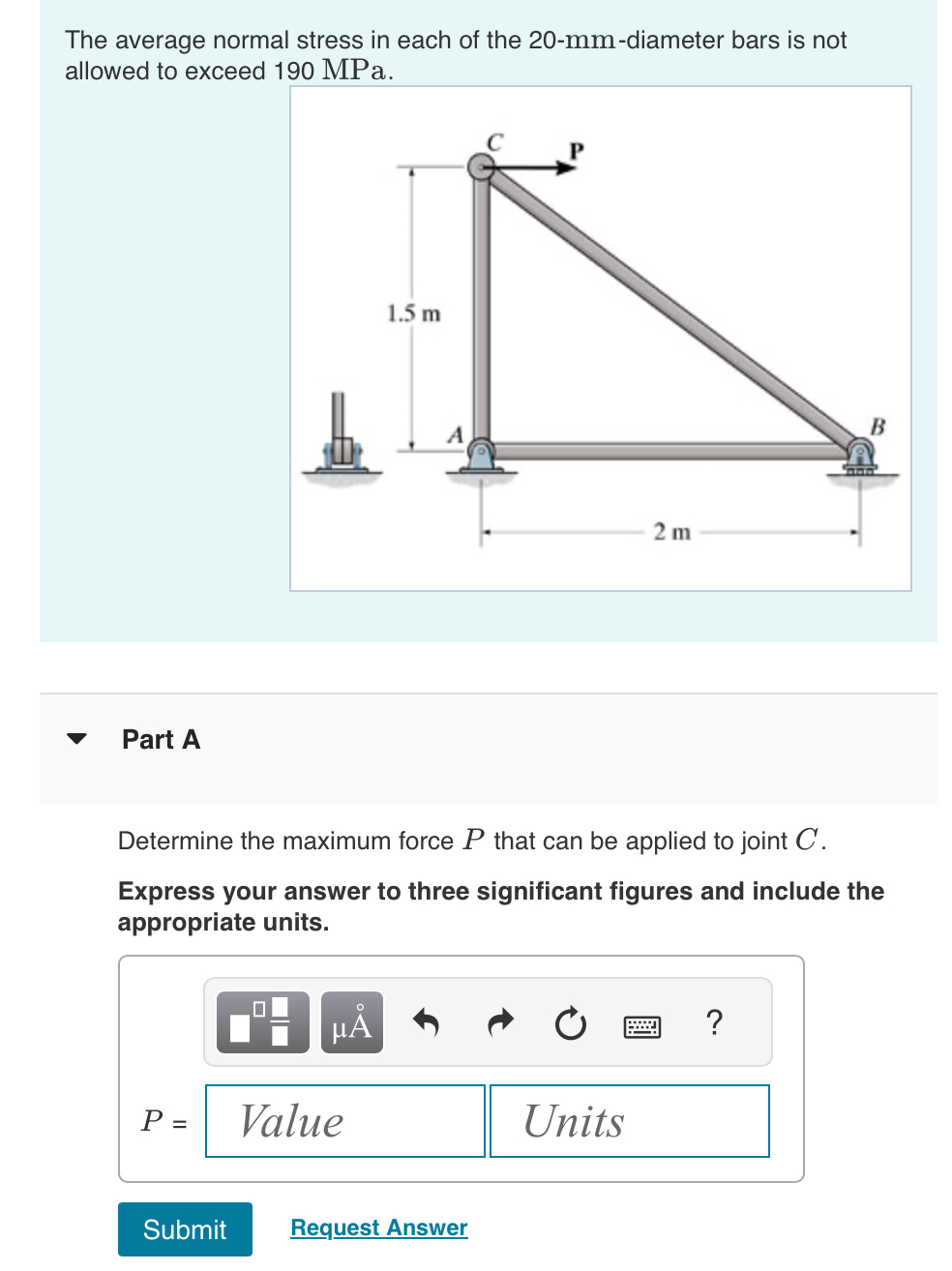 The average normal stress in each of the 20-mm-diameter bars is not allowed to exceed 190 MPa.

C
P
1.5 m
A
B
2 m

Part A

Determine the maximum force $P$ that can be applied to joint $C$.

**Express your answer to three significant figures and include the appropriate units.**

μÅ
?

$P$ = Value Units

Submit Request Answer