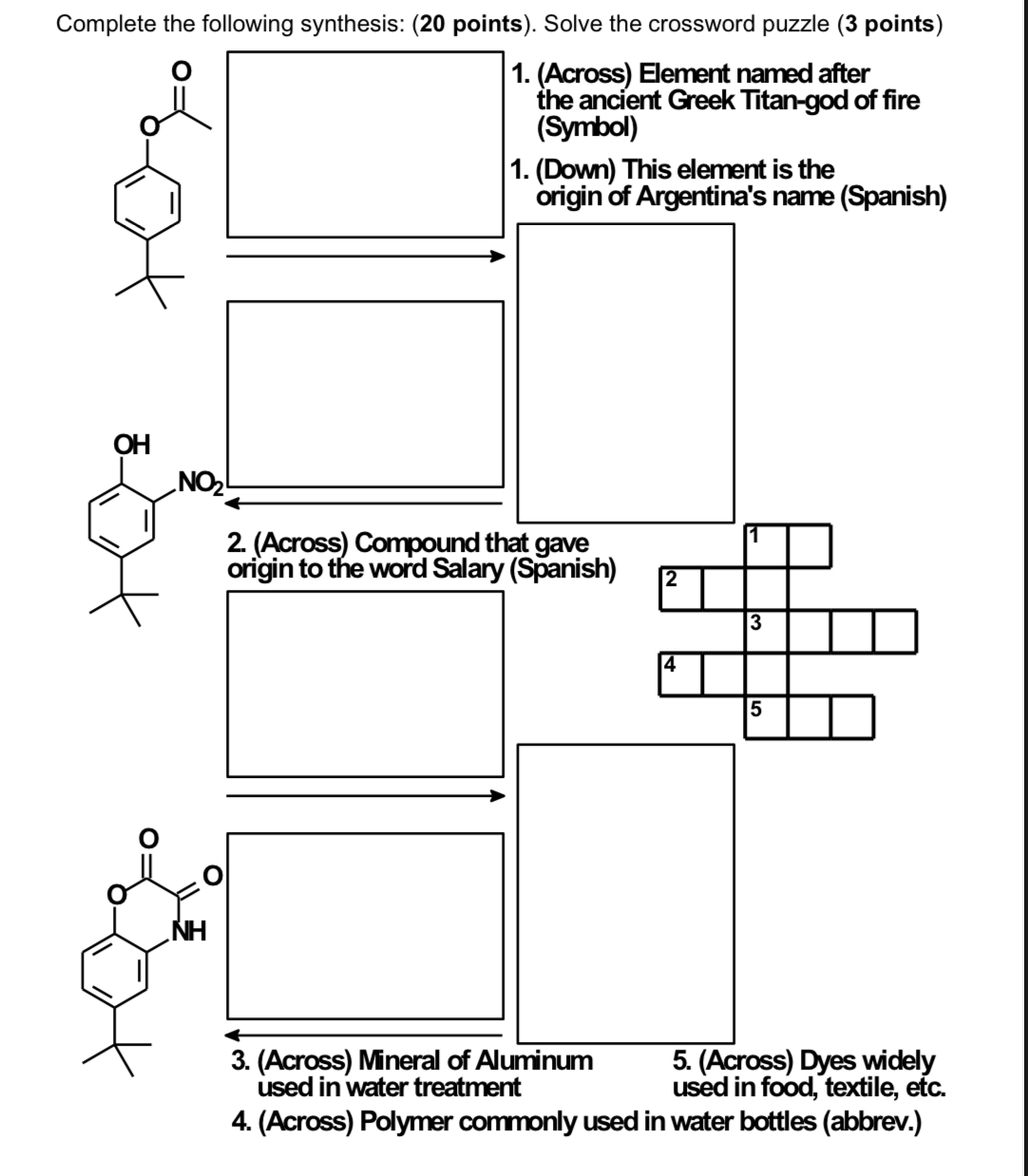 Complete the following synthesis: (**20 points**). Solve the crossword puzzle (**3 points**)

O
O

1. (Across) Element named after the ancient Greek Titan-god of fire (Symbol)

1. (Down) This element is the origin of Argentina's name (Spanish)

OH
$NO_2$

2. (Across) Compound that gave origin to the word Salary (Spanish)

1
2
3
4
5

O
O
O
NH

3. (Across) Mineral of Aluminum used in water treatment

5. (Across) Dyes widely used in food, textile, etc.

4. (Across) Polymer commonly used in water bottles (abbrev.)