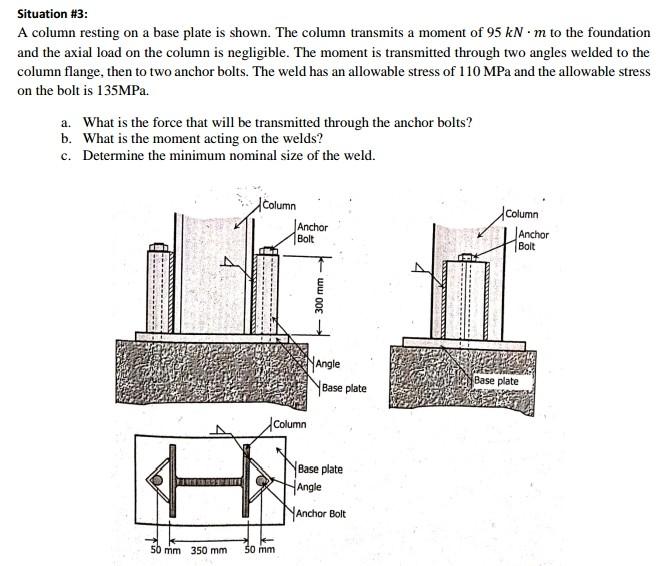 Situation #3:

A column resting on a base plate is shown. The column transmits a moment of 95 $kN \cdot m$ to the foundation and the axial load on the column is negligible. The moment is transmitted through two angles welded to the column flange, then to two anchor bolts. The weld has an allowable stress of 110 MPa and the allowable stress on the bolt is 135MPa.

a. What is the force that will be transmitted through the anchor bolts?
b. What is the moment acting on the welds?
c. Determine the minimum nominal size of the weld.

Column
Anchor Bolt
300 mm
Angle
Base plate

Column
Anchor Bolt
Base plate

Column
Base plate
Angle
Anchor Bolt
50 mm 350 mm 50 mm