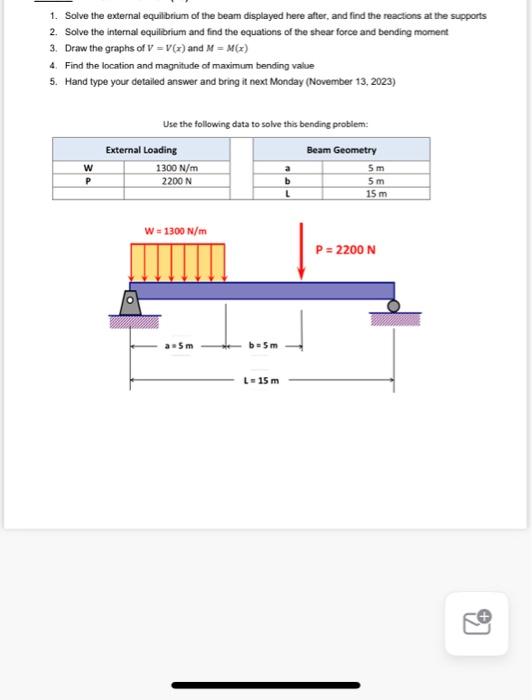 1. Solve the external equilibrium of the beam displayed here after, and find the reactions at the supports
2. Solve the internal equilibrium and find the equations of the shear force and bending moment
3. Draw the graphs of $V = V(x)$ and $M = M(x)$
4. Find the location and magnitude of maximum bending value
5. Hand type your detailed answer and bring it next Monday (November 13, 2023)

Use the following data to solve this bending problem:

| External Loading | | | Beam Geometry | |
|---|---|---|---|---|
| W | 1300 N/m | | a | 5 m |
| P | 2200 N | | b | 5 m |
| | | | L | 15 m |

W = 1300 N/m

P = 2200 N

a = 5 m

b = 5 m

L = 15 m