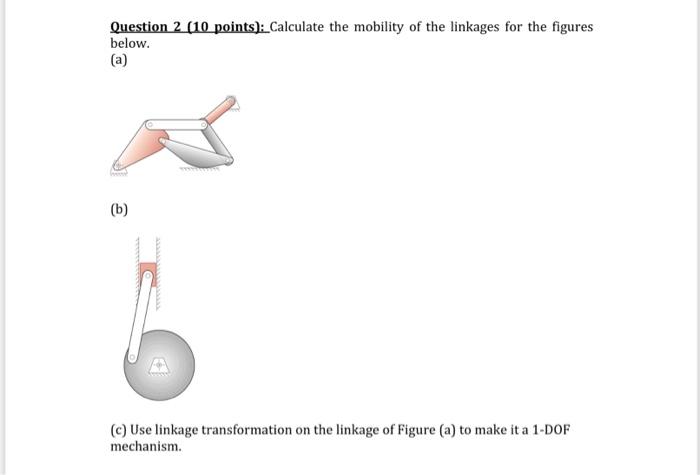 Question 2 (10 points): Calculate the mobility of the linkages for the figures below.

(a)

(b)

(c) Use linkage transformation on the linkage of Figure (a) to make it a 1-DOF mechanism.